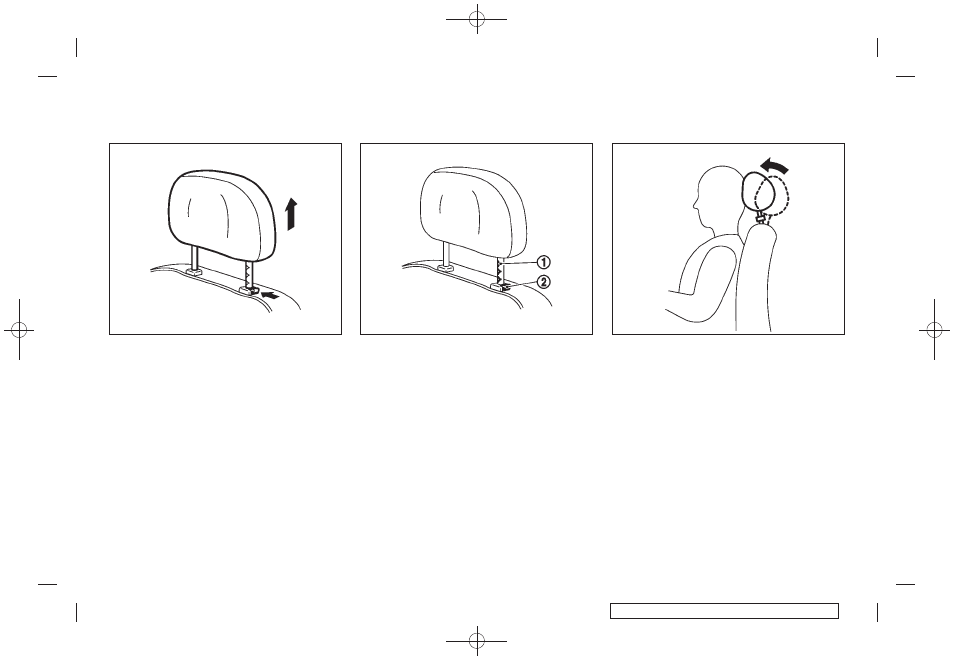 1
2