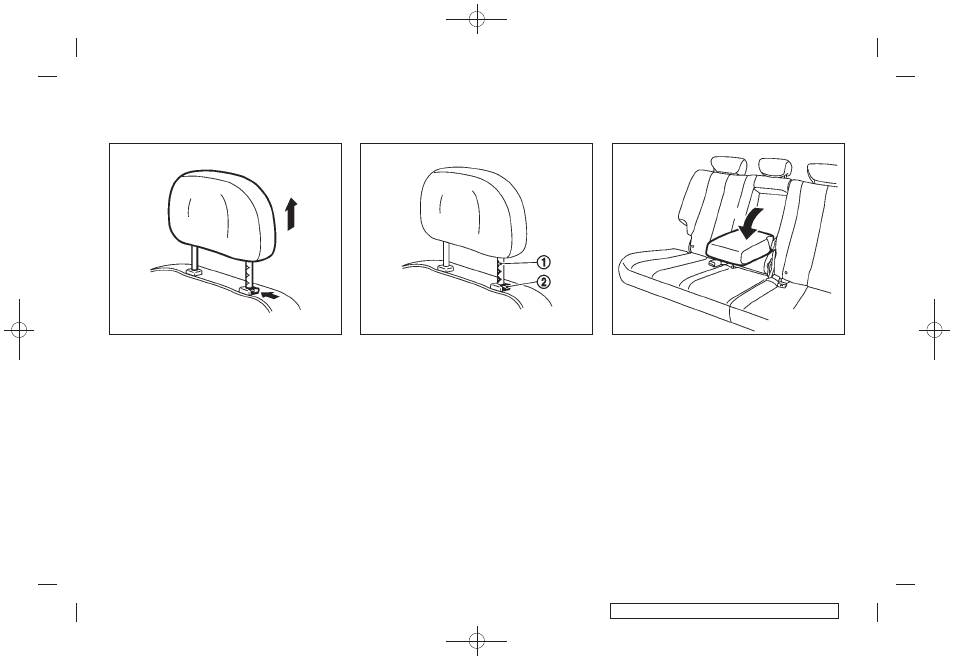 ①
②