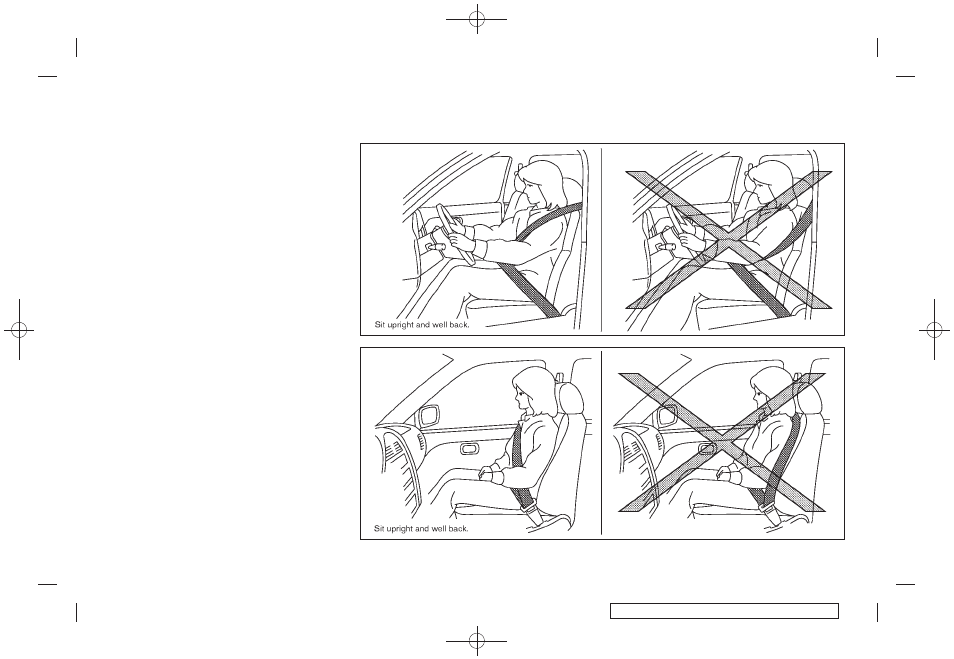 Sit upright and well back.

Sit upright and well back.