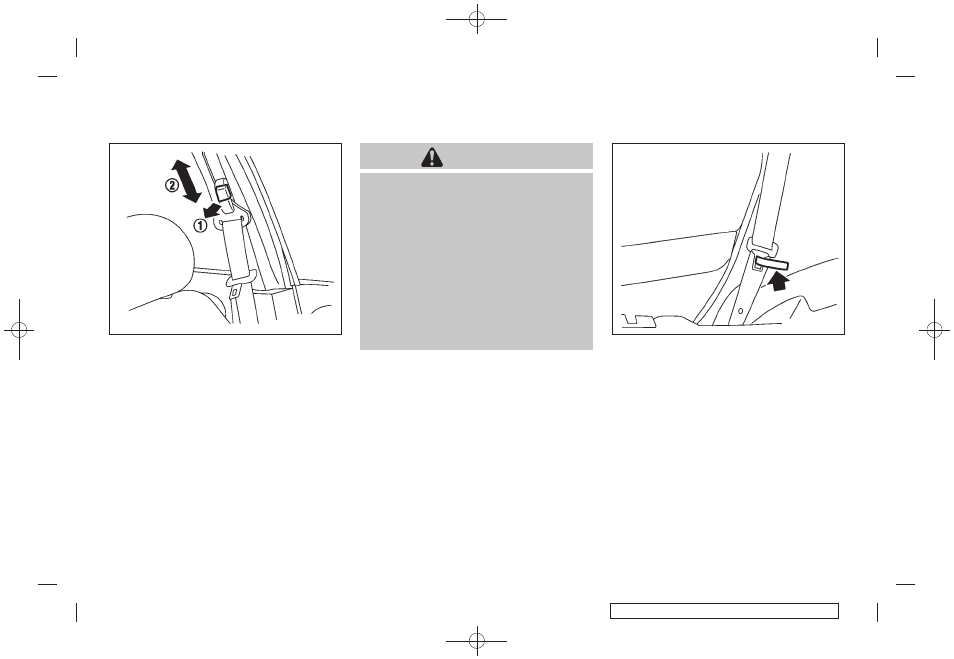 ②
①