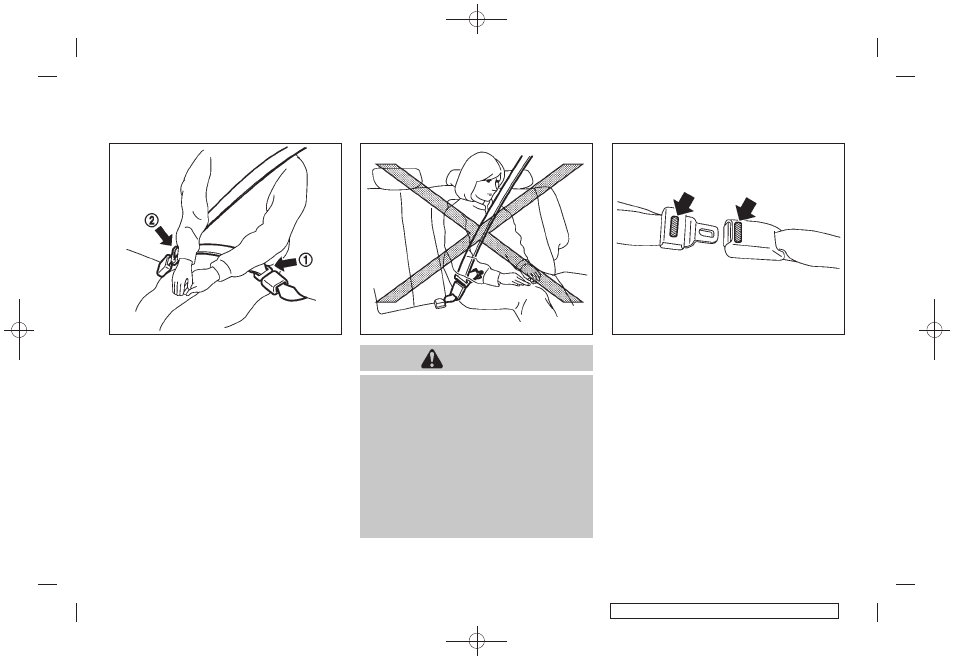 ②

①