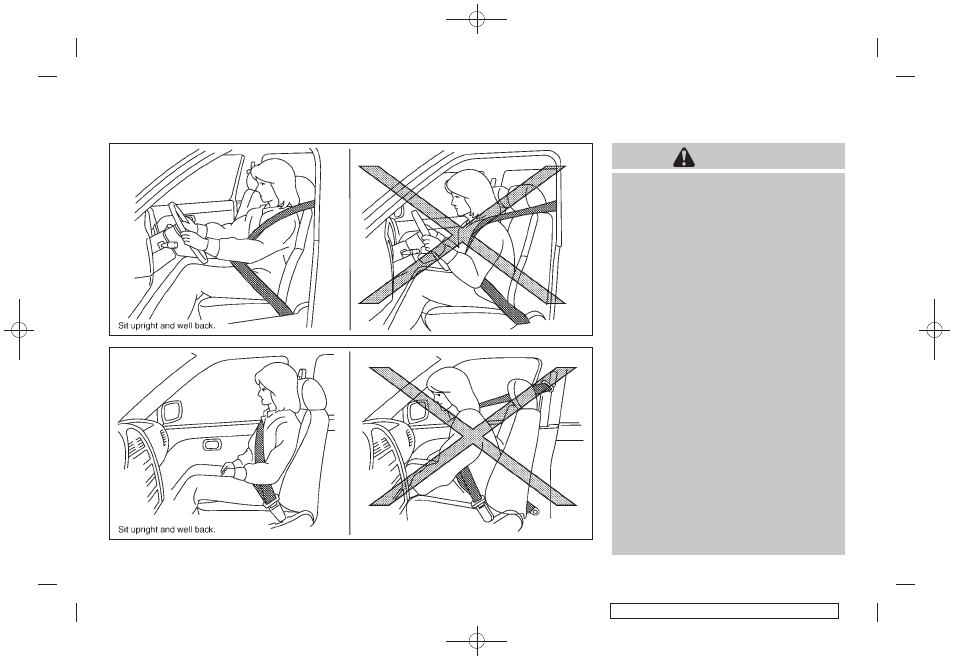 Sit upright and well back.

Sit upright and well back.