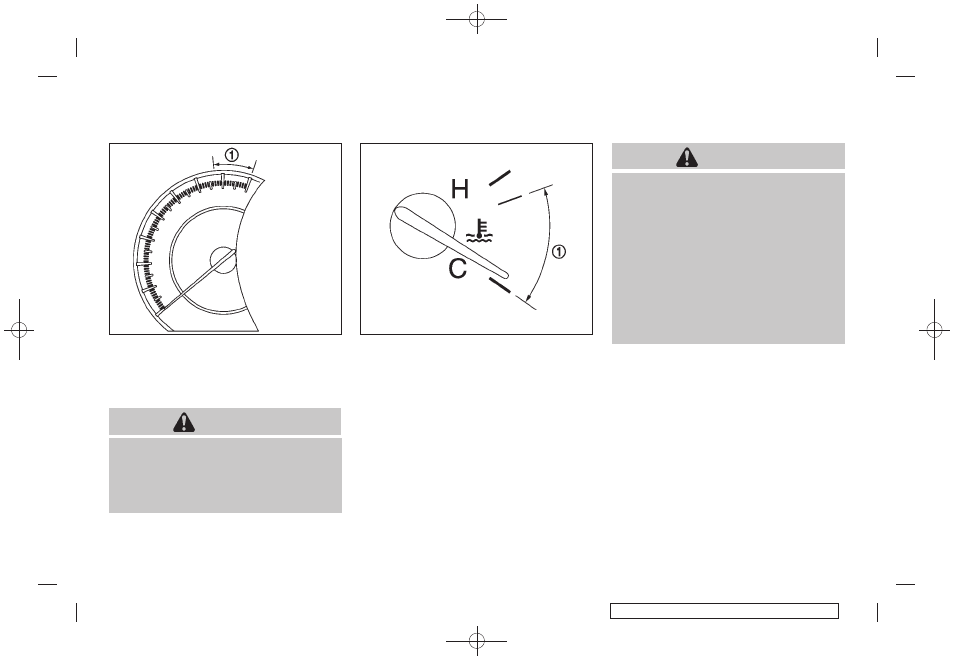 ①

H

C

①