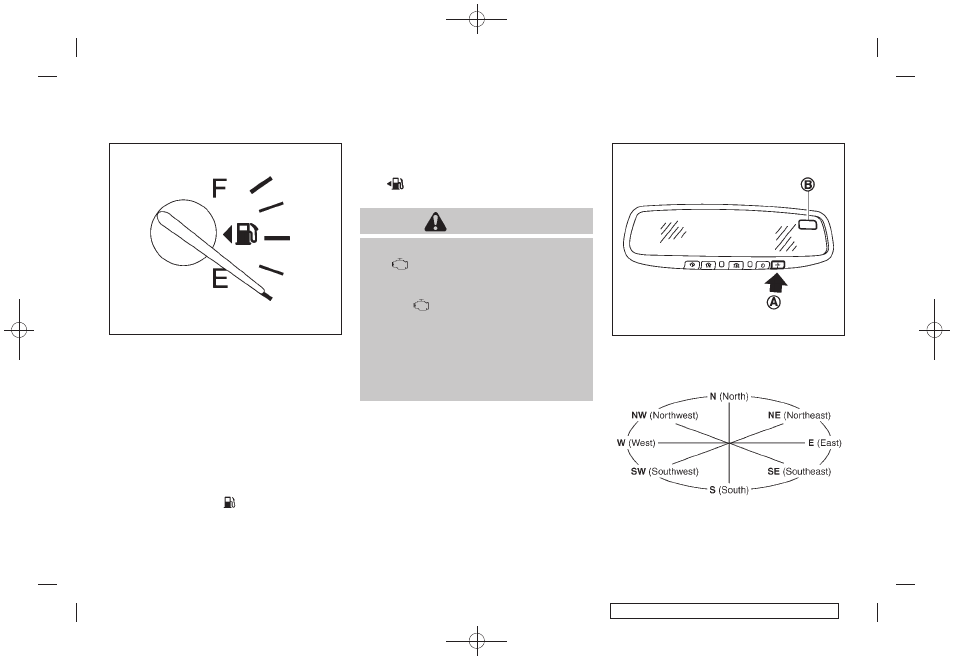 F

E

B

A

N (North)

NW (Northwest)

NE (Northeast)

W (West)

E (East)

SW (Southwest)

SE (Southeast)

S (South)