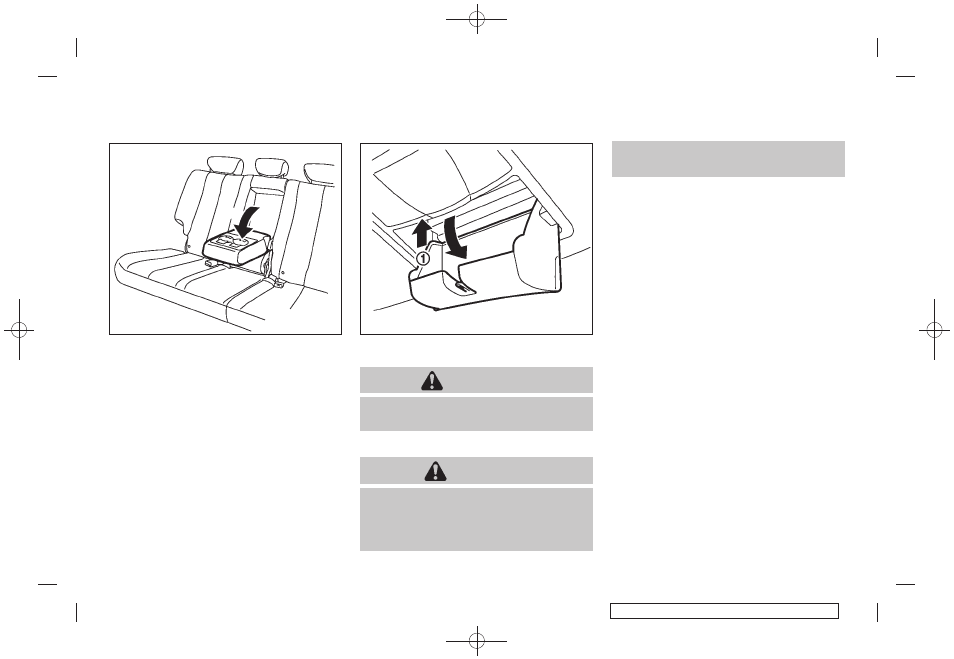 1