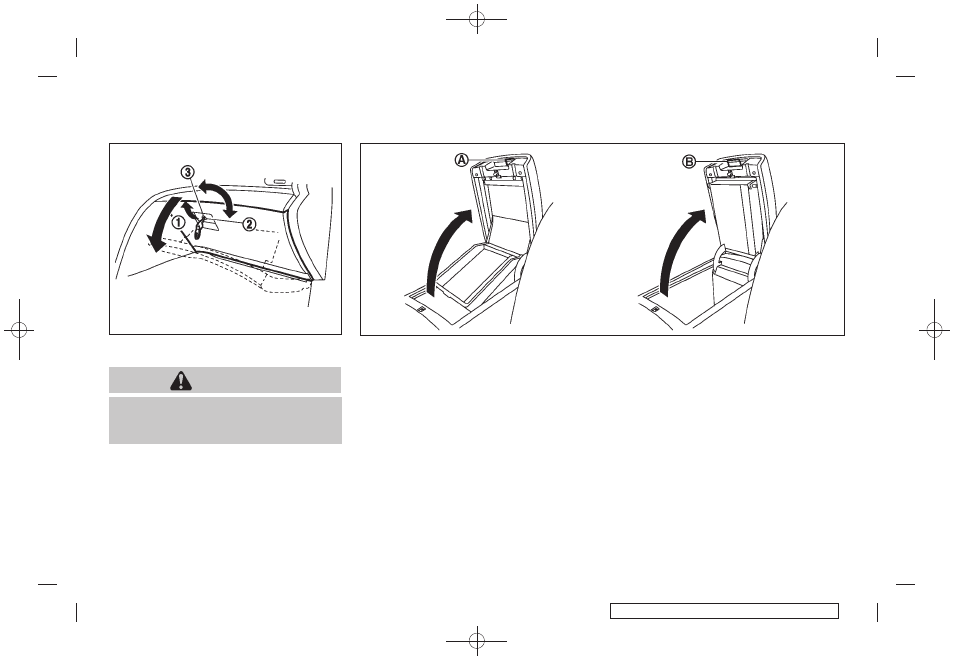 ③
①
②

Ⓐ

Ⓑ