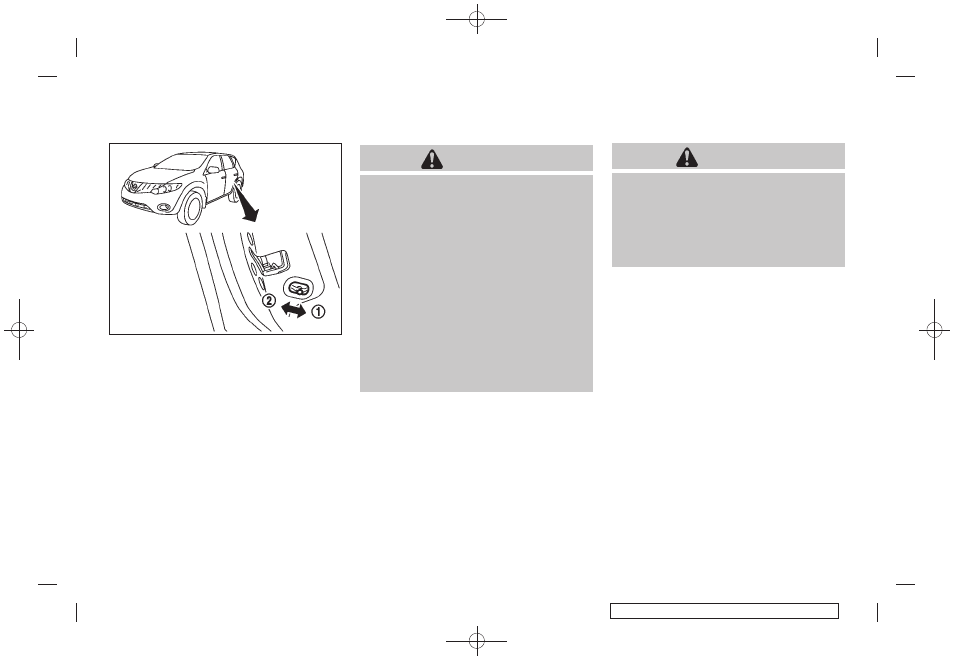 ②
①