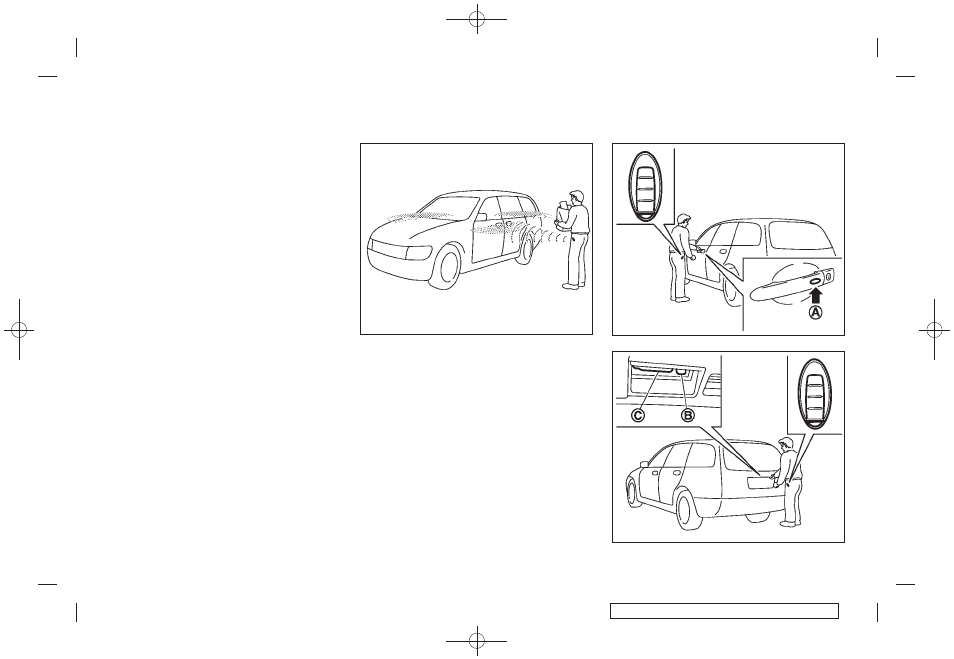 A

C

B