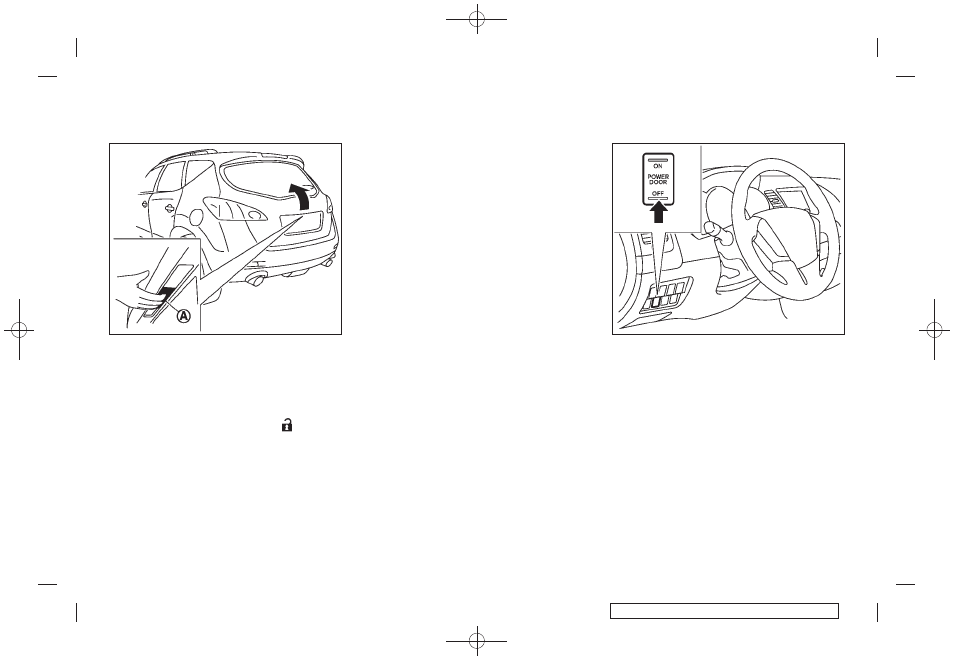 A

ON
POWER DOOR
OFF