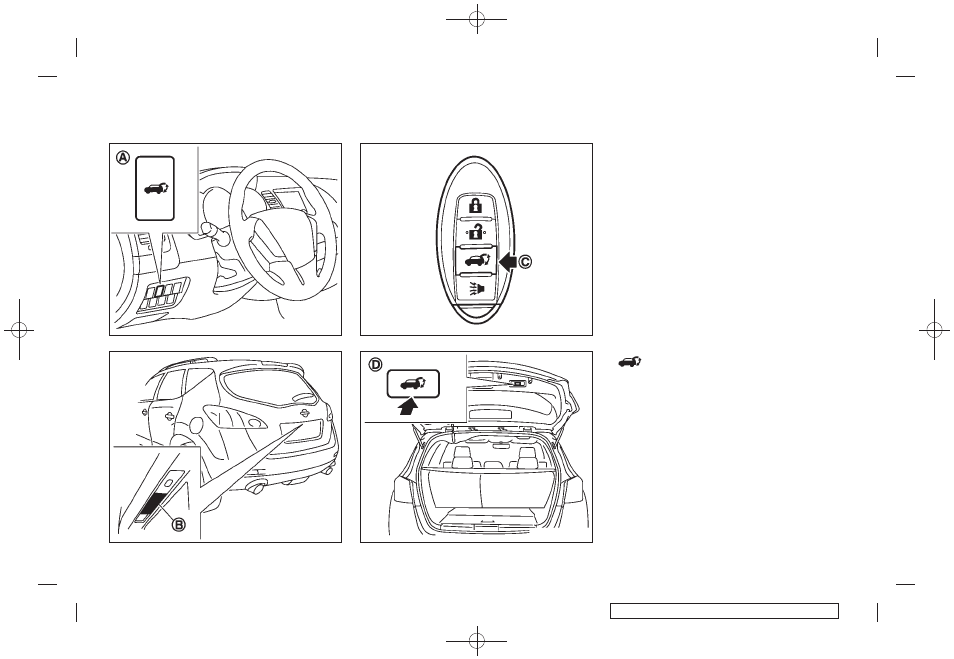 A

C

B

D