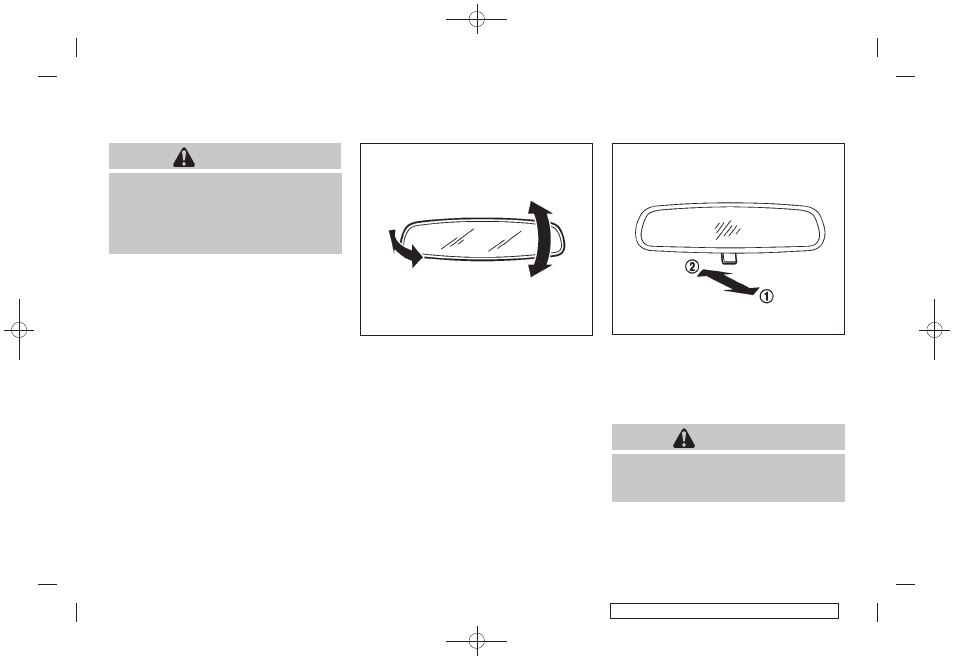 ②
①