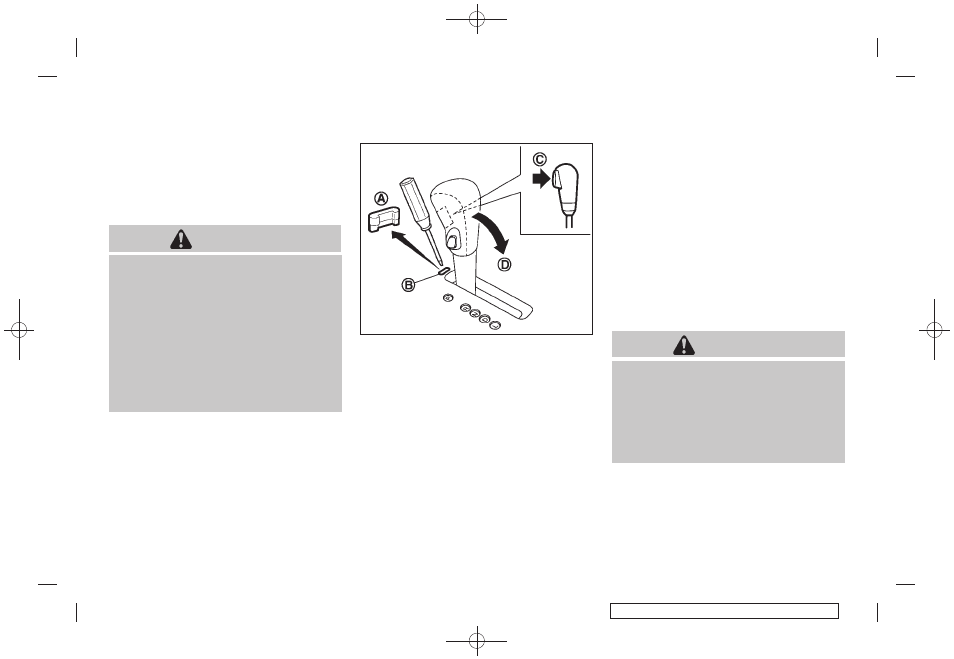 A
B
C
D