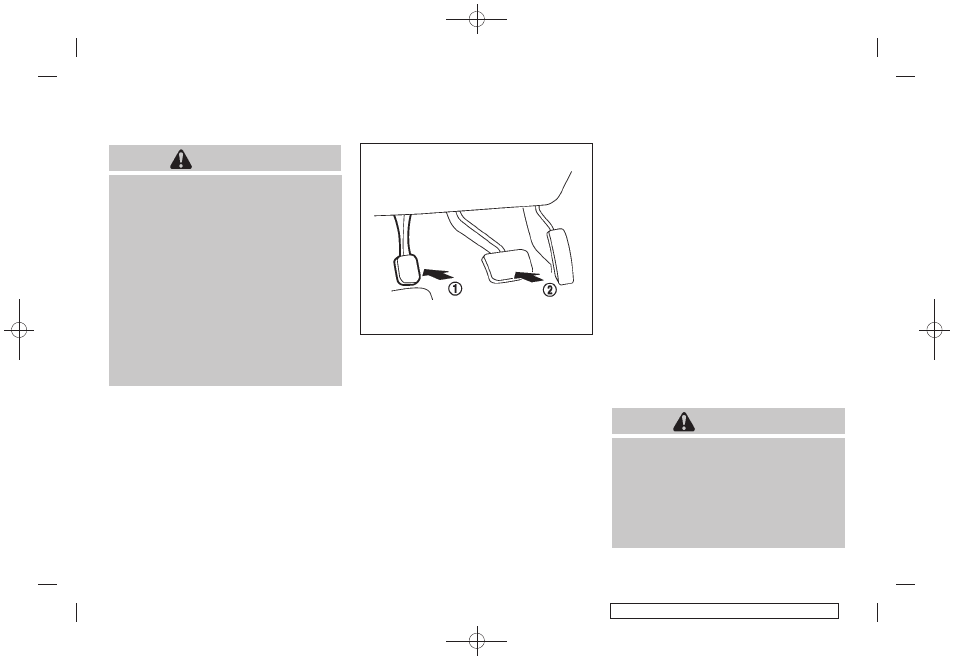 ①

②