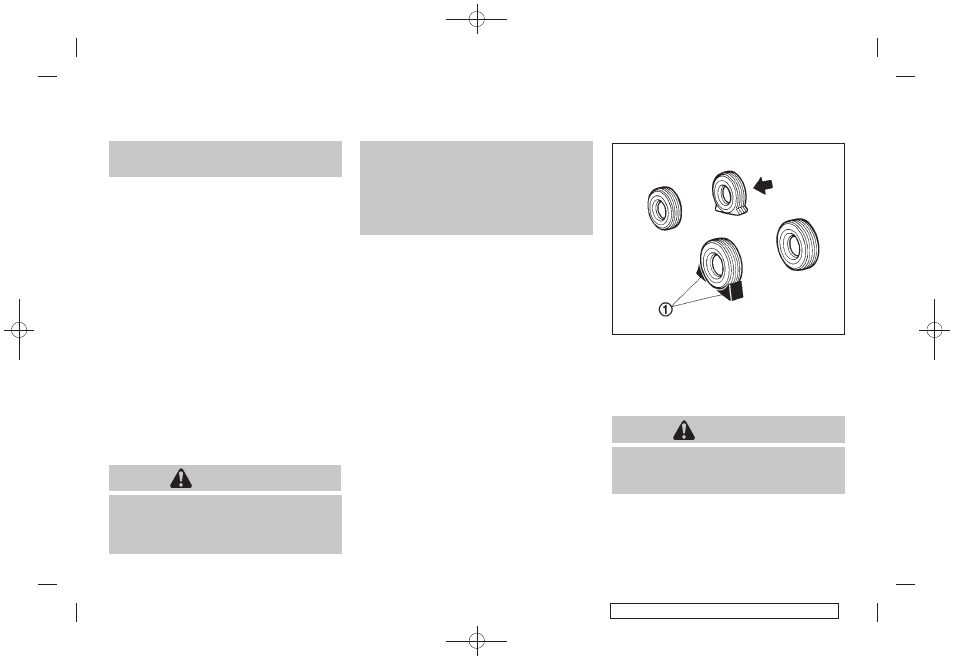 1