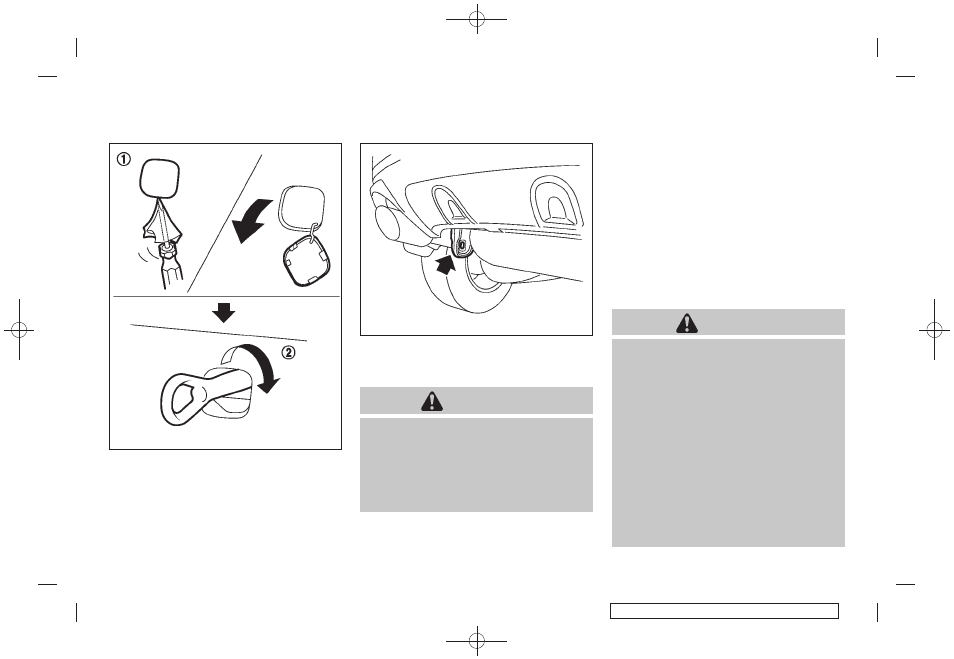 ①

②