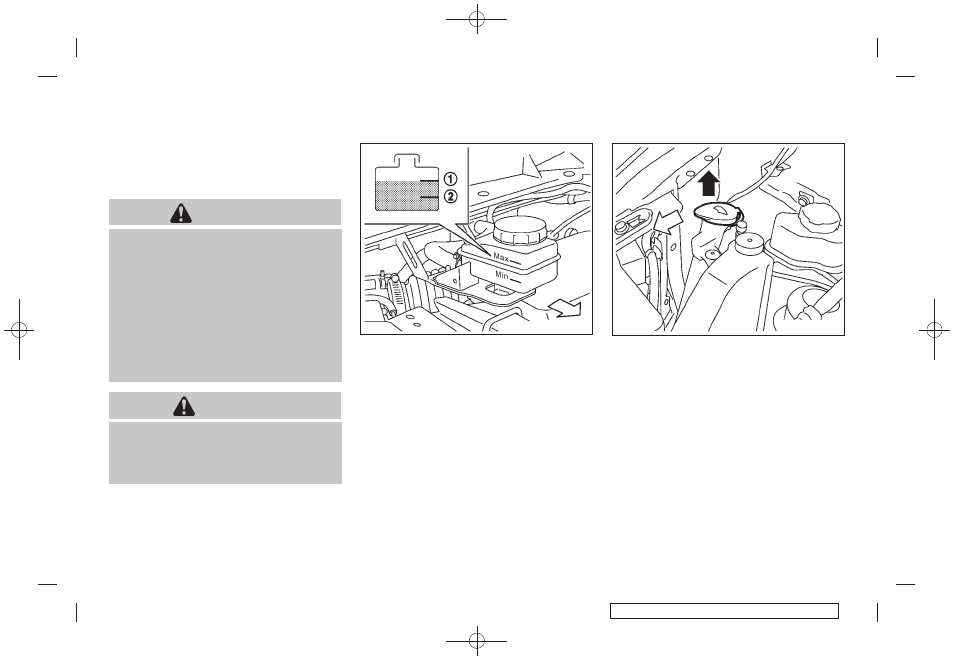 ①
②
Max
Min