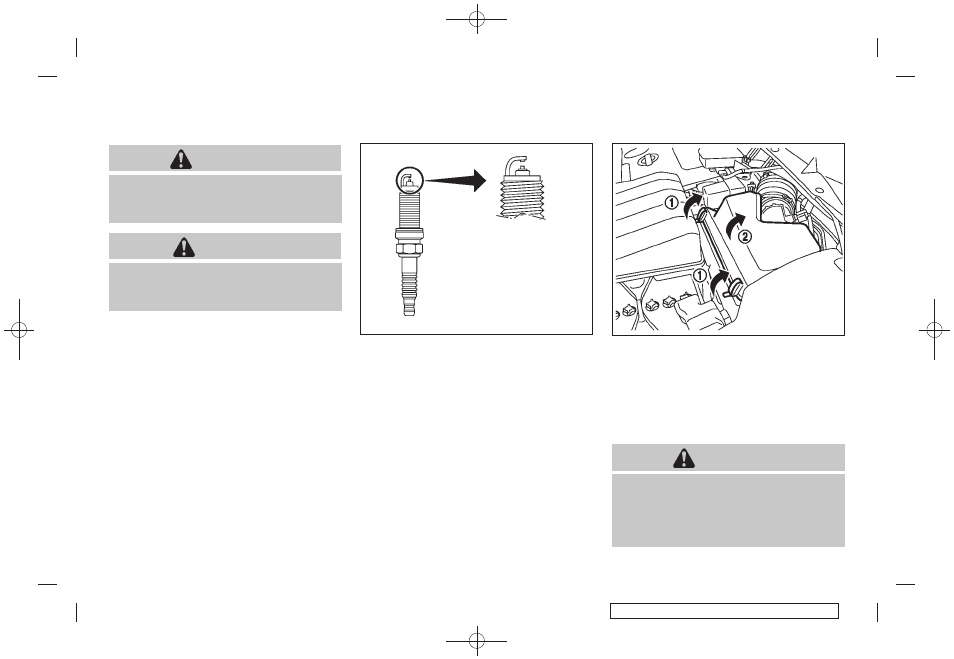 ①
②
①