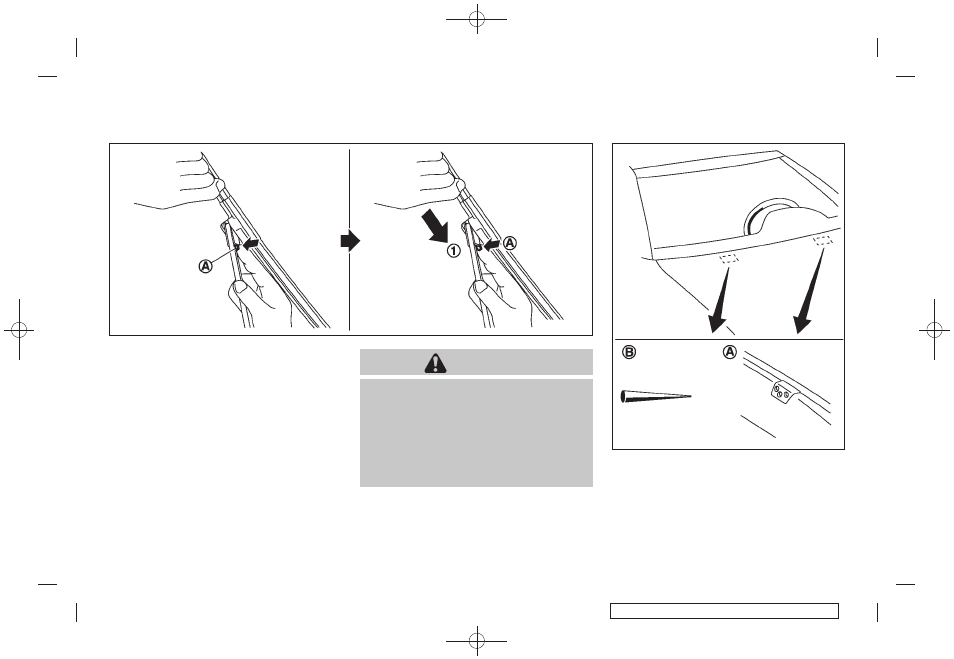 Ⓐ

①

Ⓐ

Ⓑ

Ⓐ