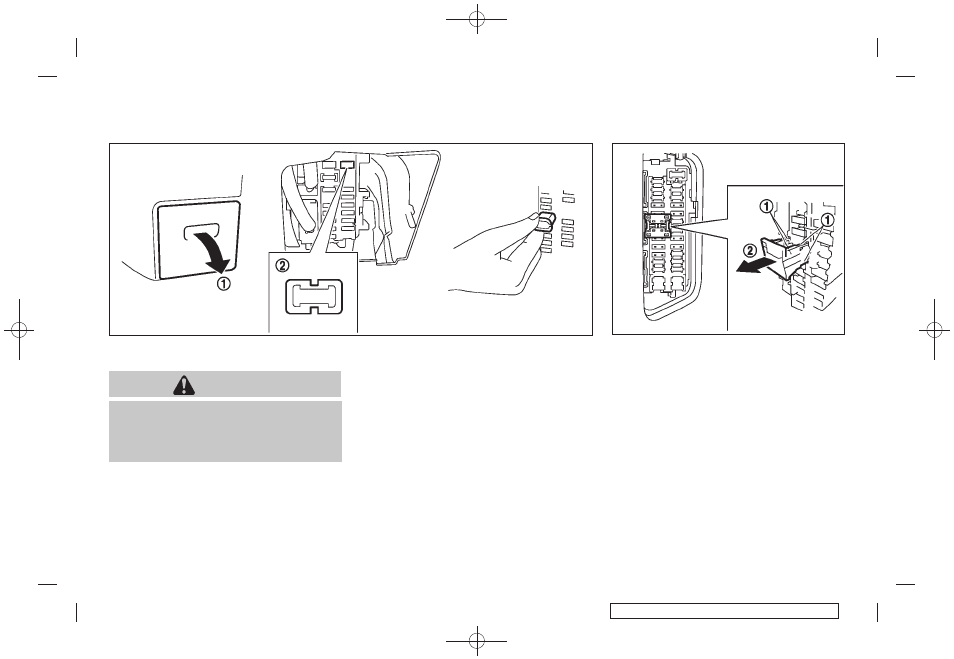 ①
②
①
①
②