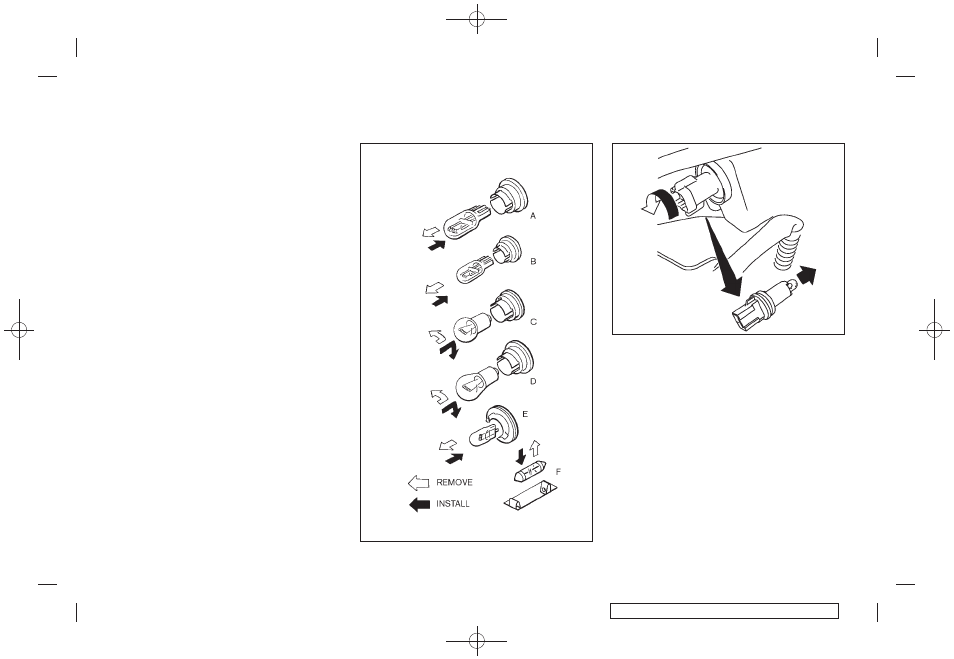 A
B
C
D
E
F
REMOVE
INSTALL