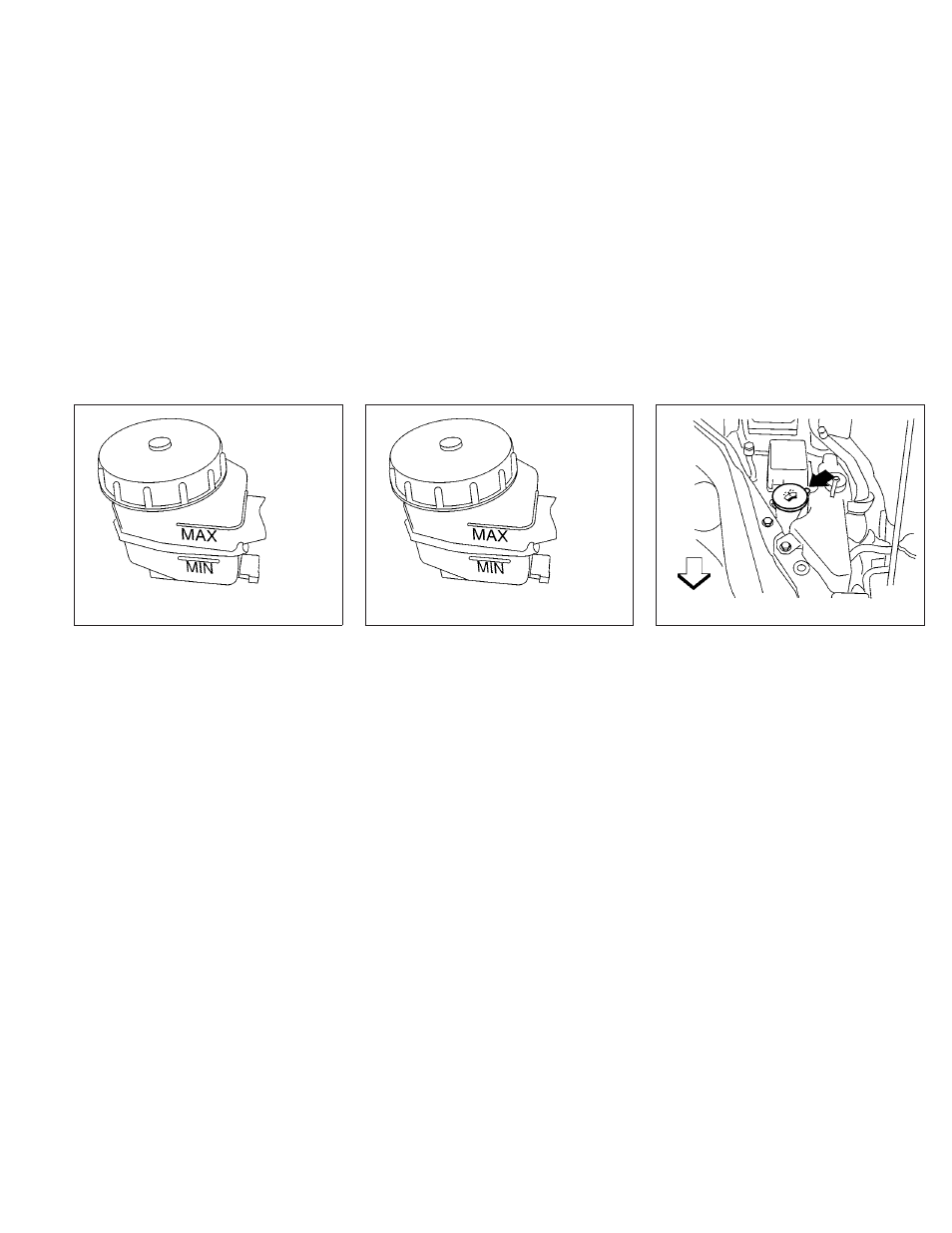 MAX
MIN

MAX
MIN