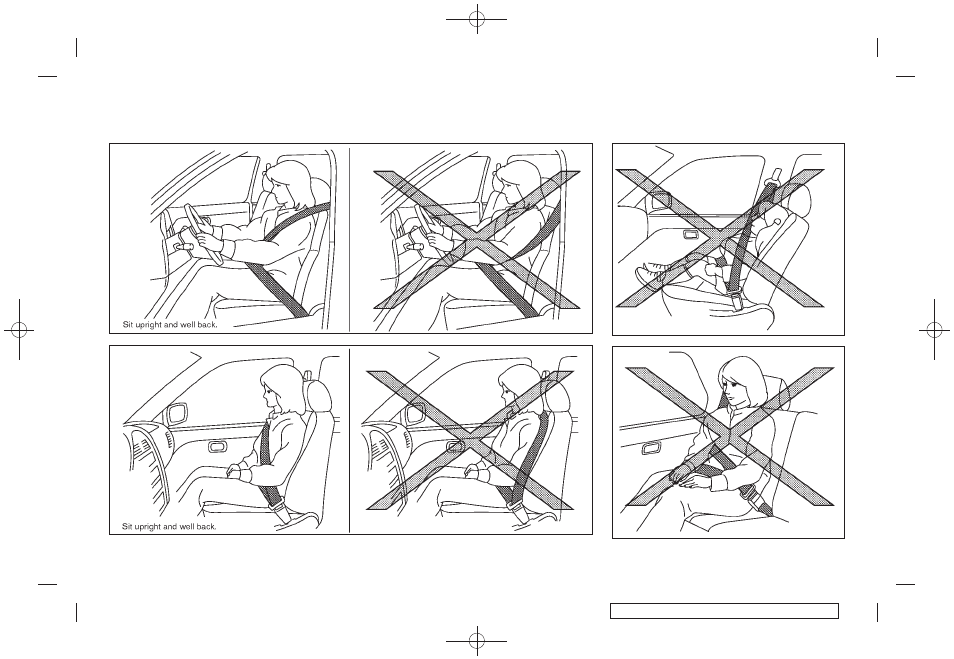 Sit upright and well back.

Sit upright and well back.