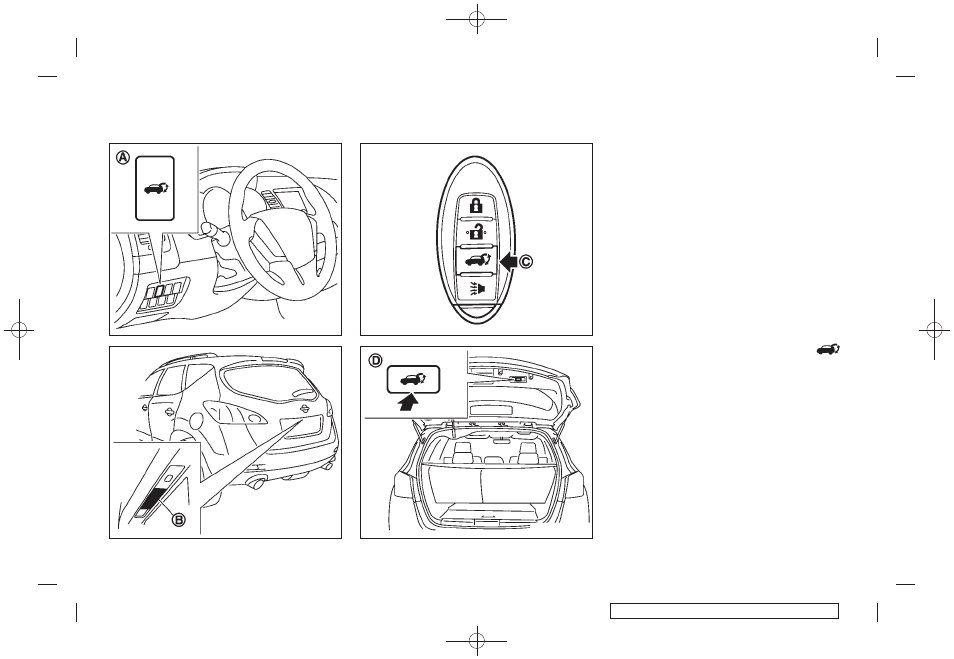 A

C

B

D