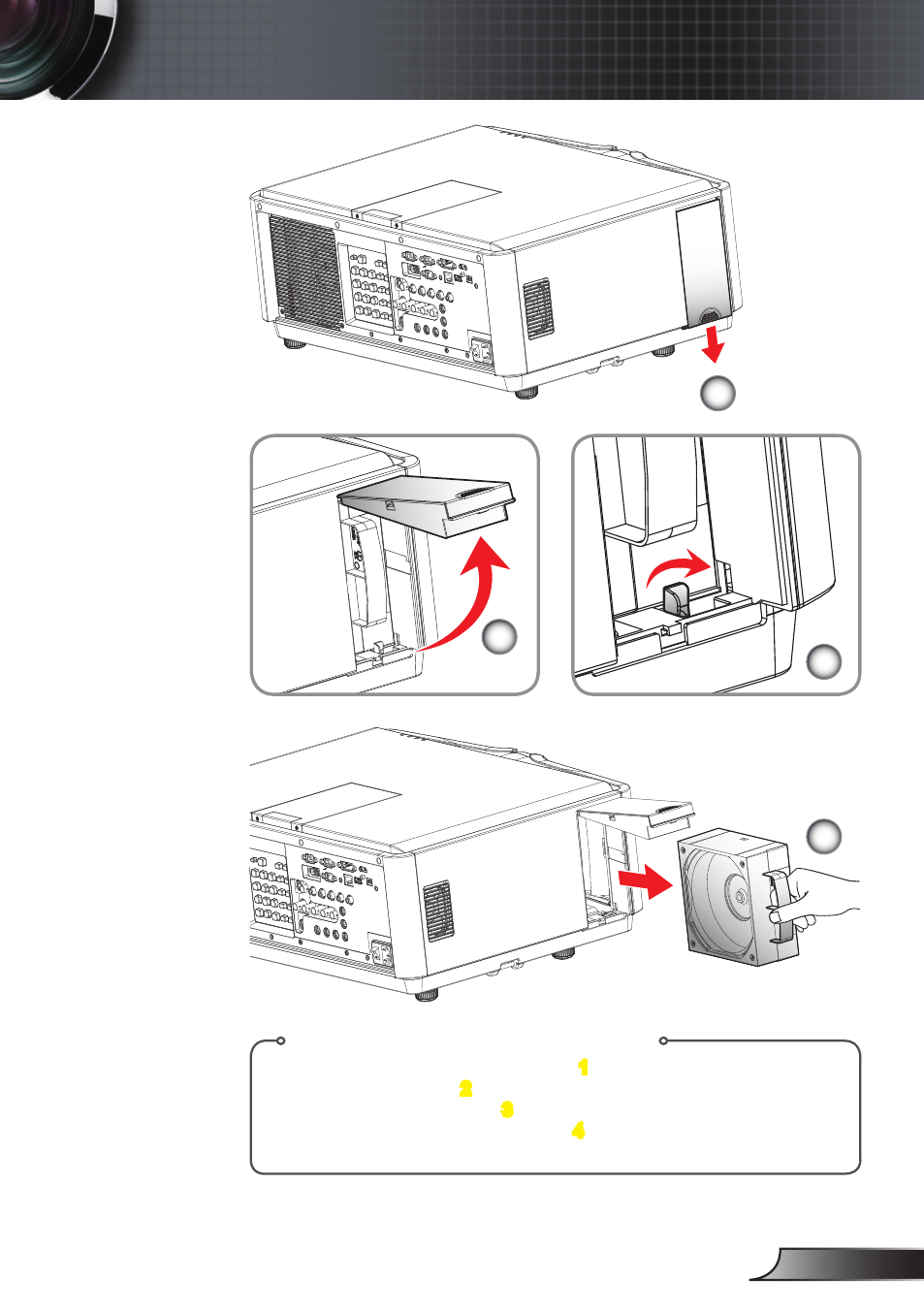 1
2
3
4