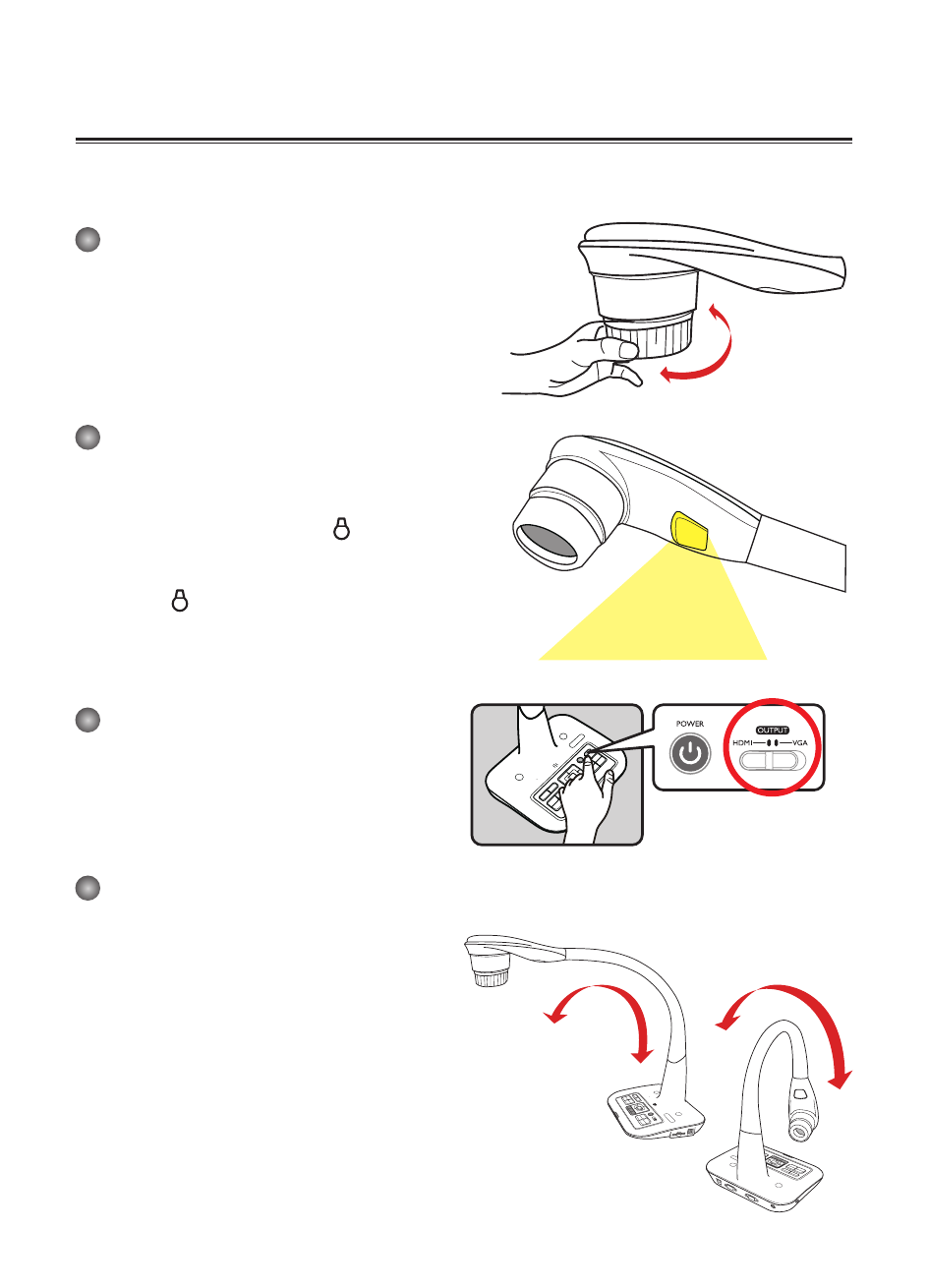 POWER

OUTPUT

HDMI

VGA