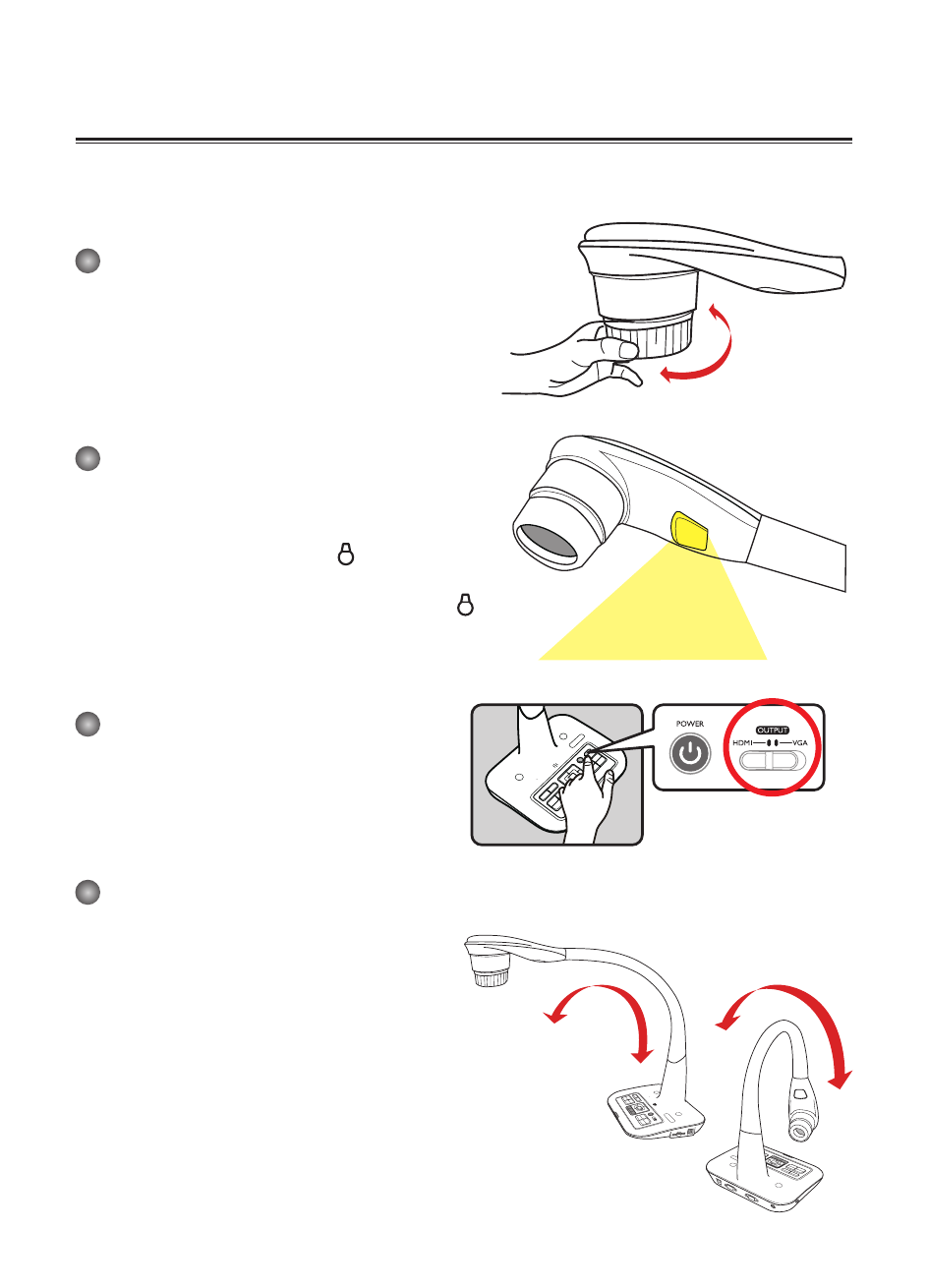 POWER

OUTPUT

HDMI

VGA