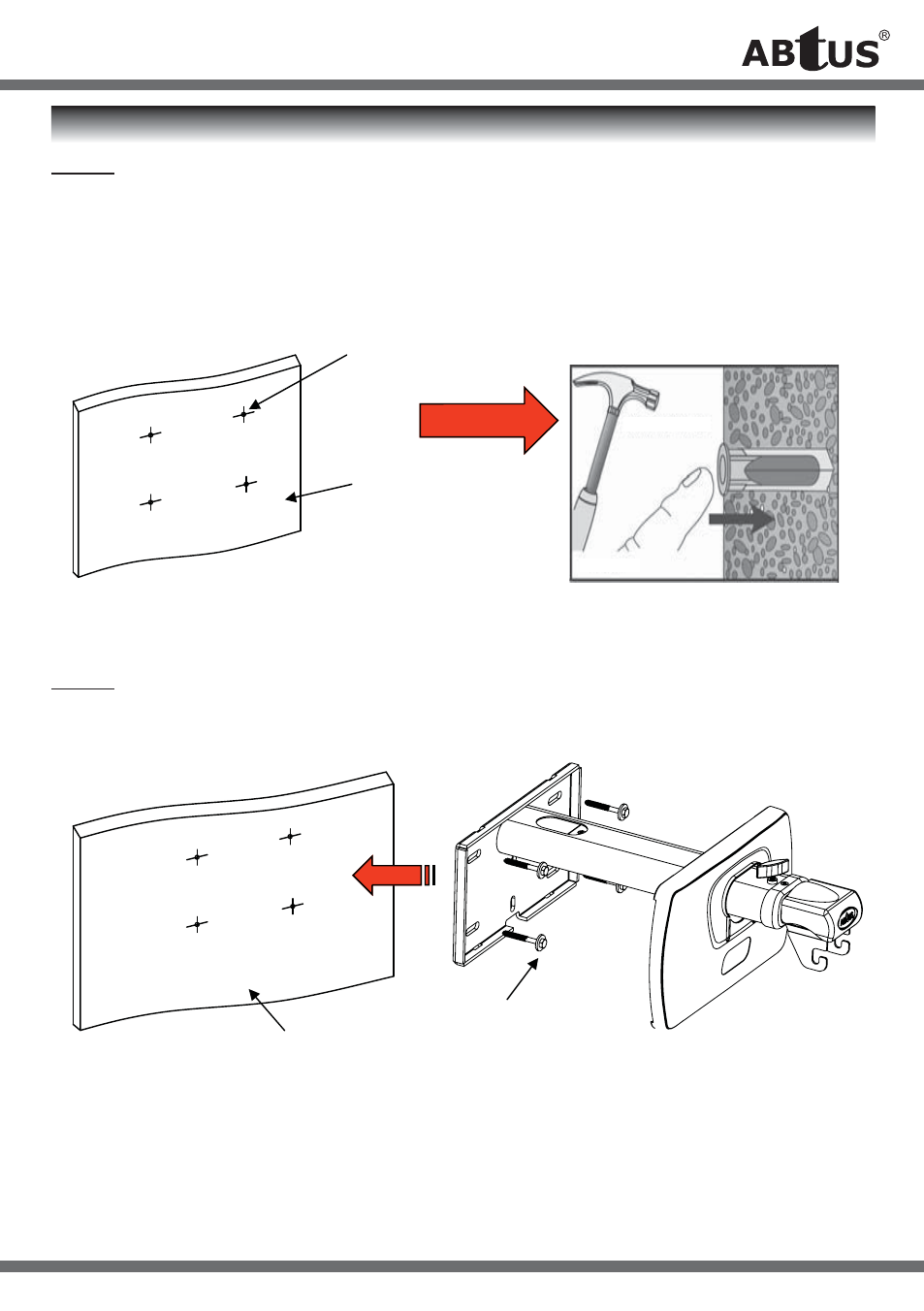 ABtUS®