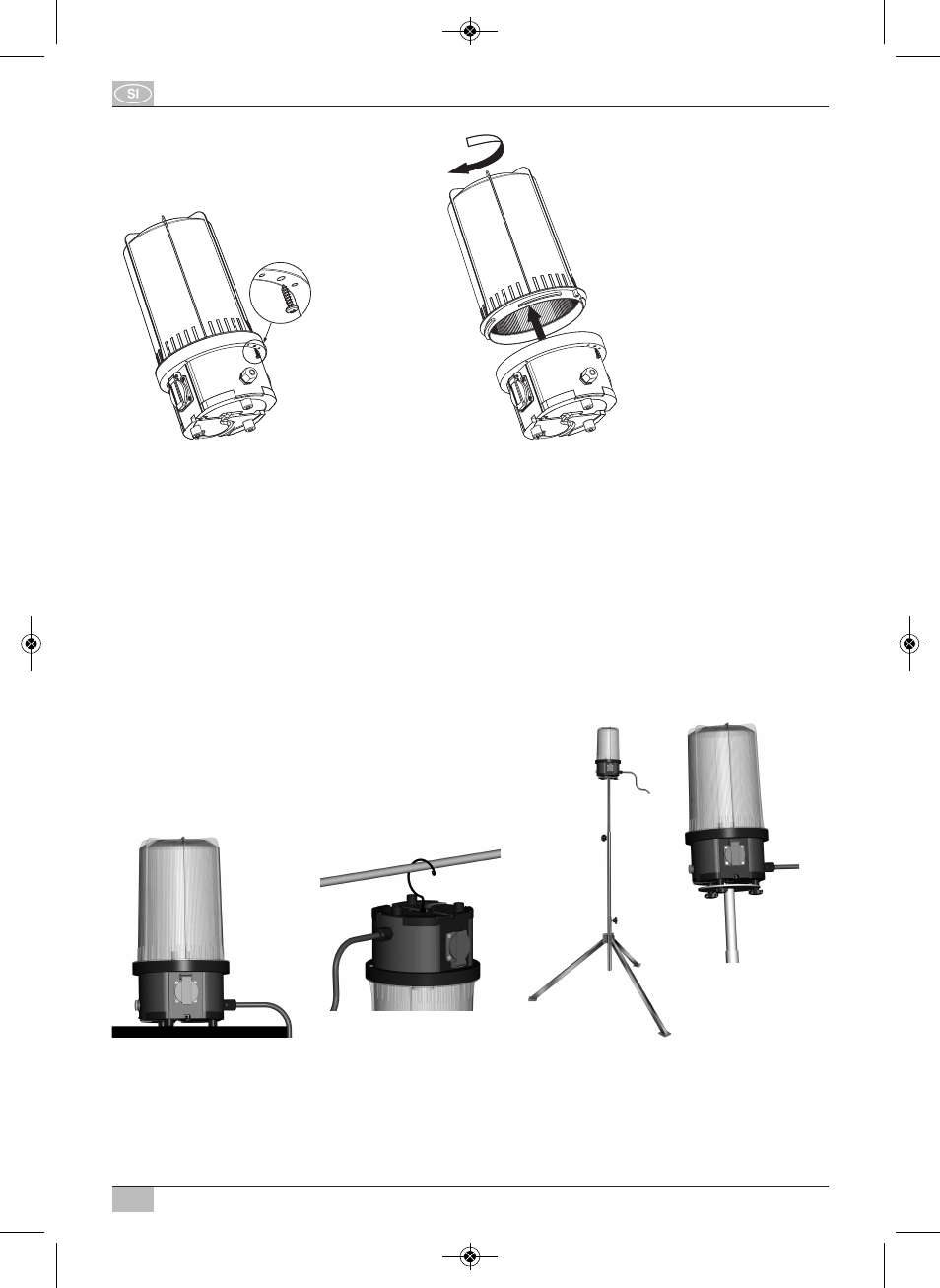 SI