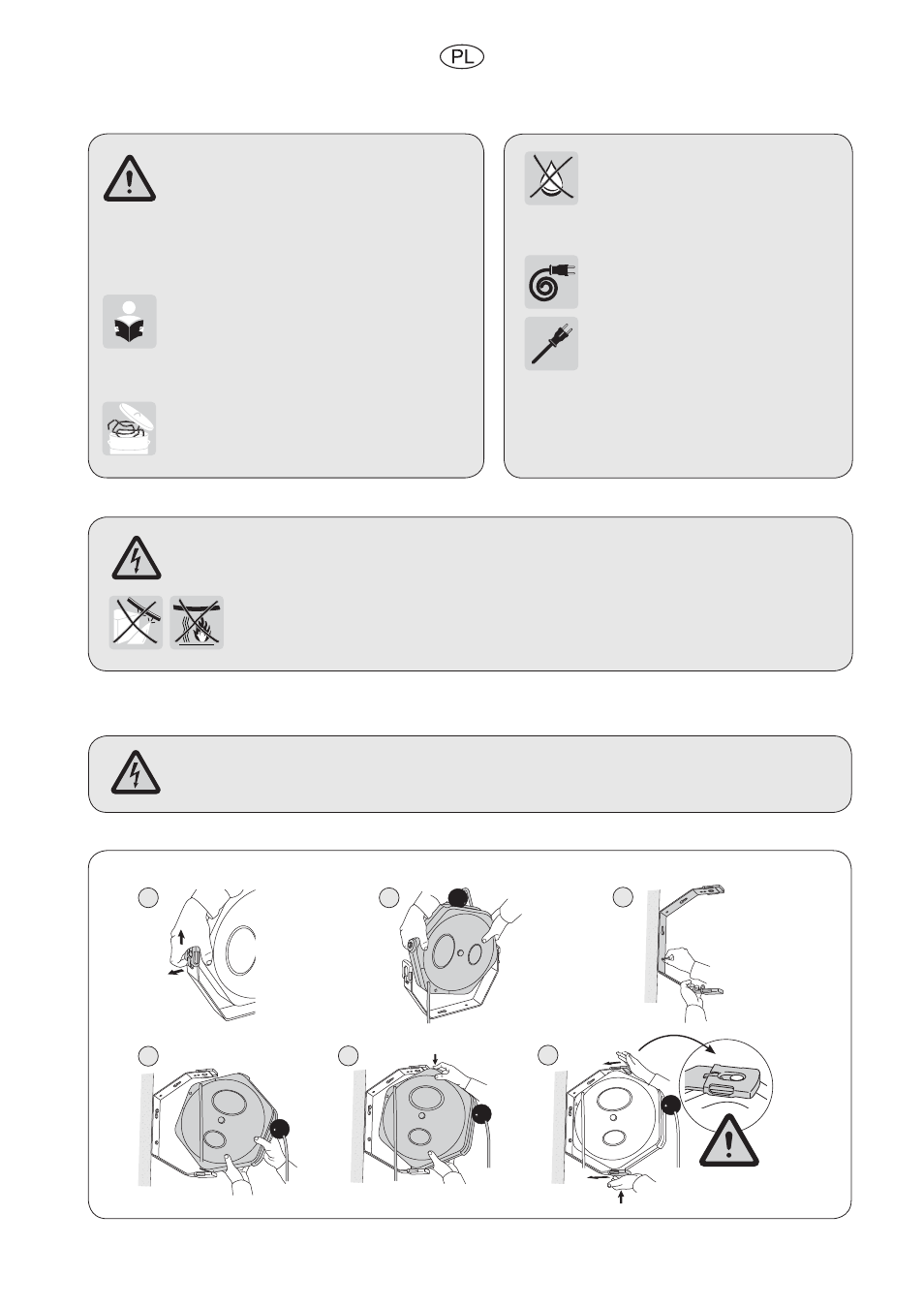 PL