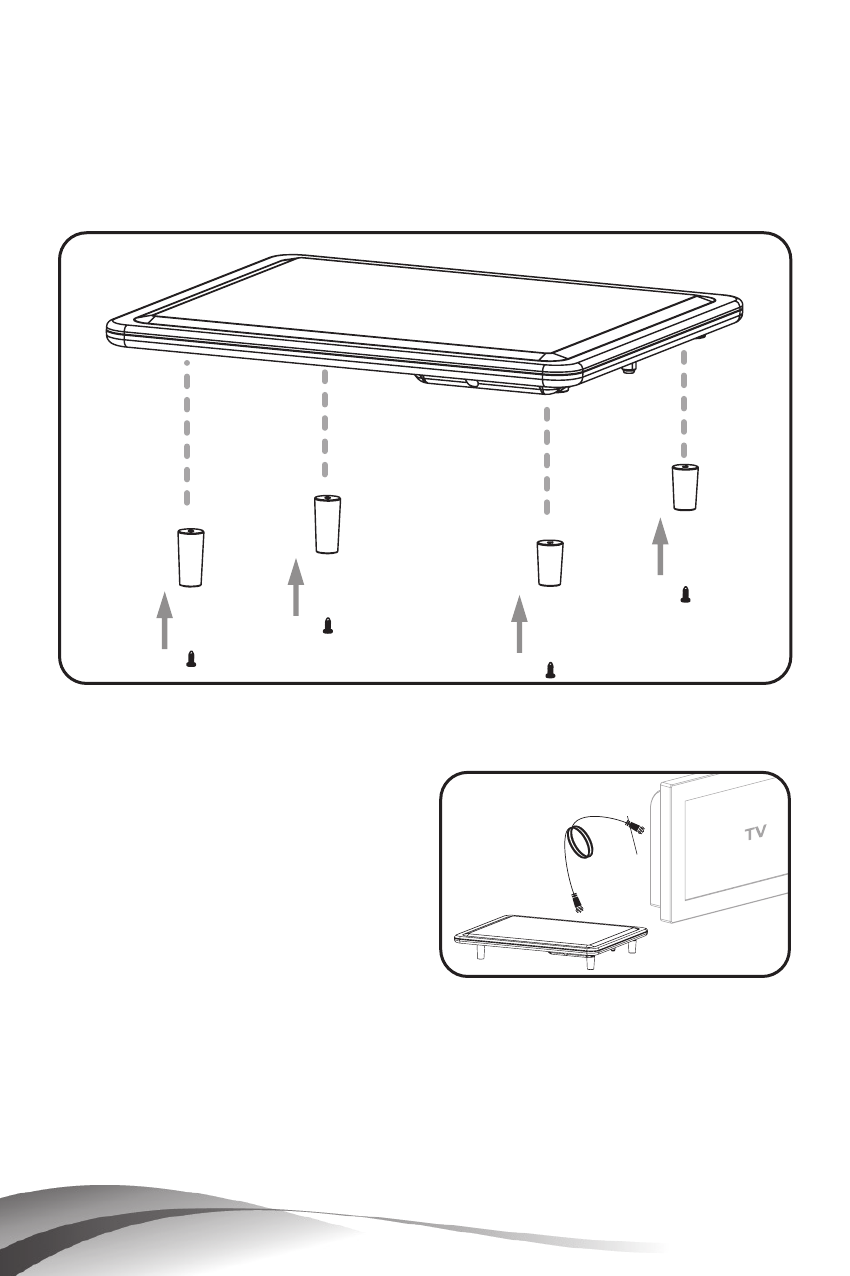 TV