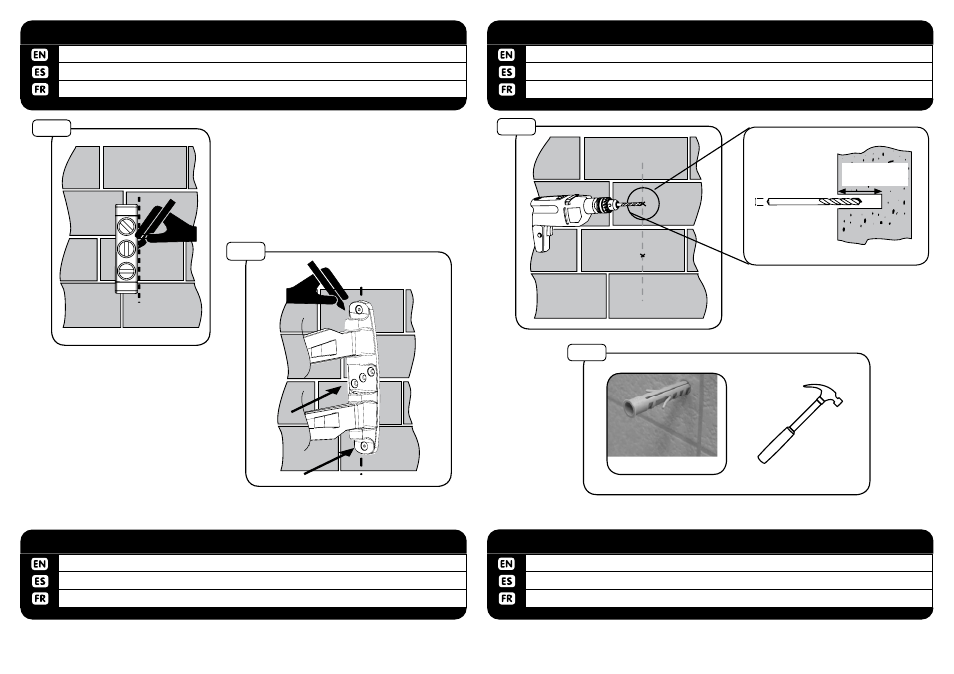 EN
ES
FR

EN
ES
FR

EN
ES
FR

EN
ES
FR