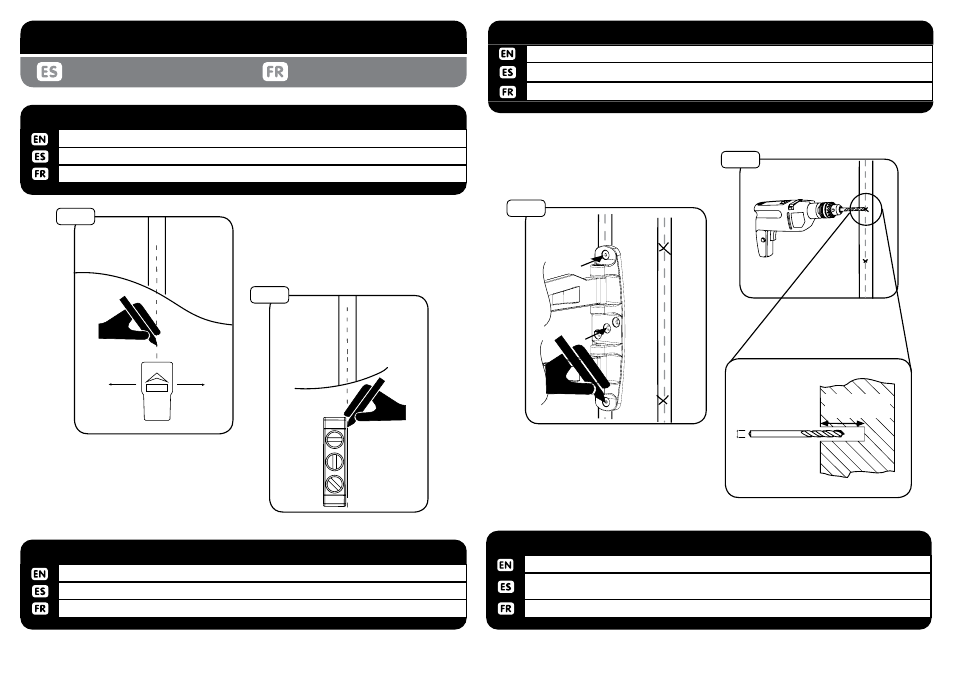 ES FR

EN
ES
FR

EN
ES
FR

EN
ES
FR

EN
ES
FR