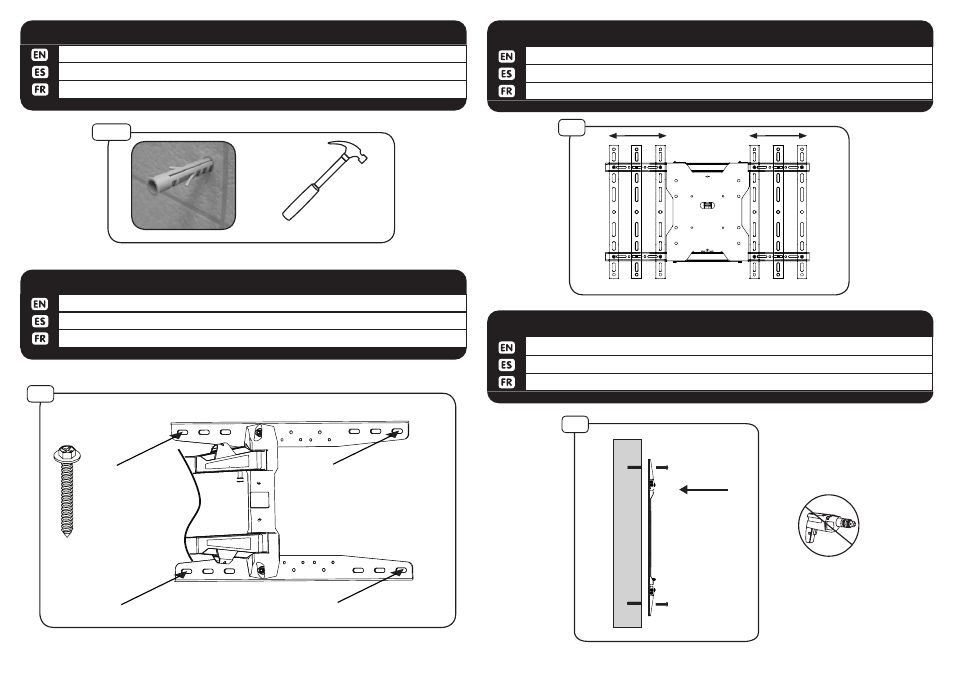 EN
ES
FR

EN
ES
FR

EN
ES
FR

EN
ES
FR