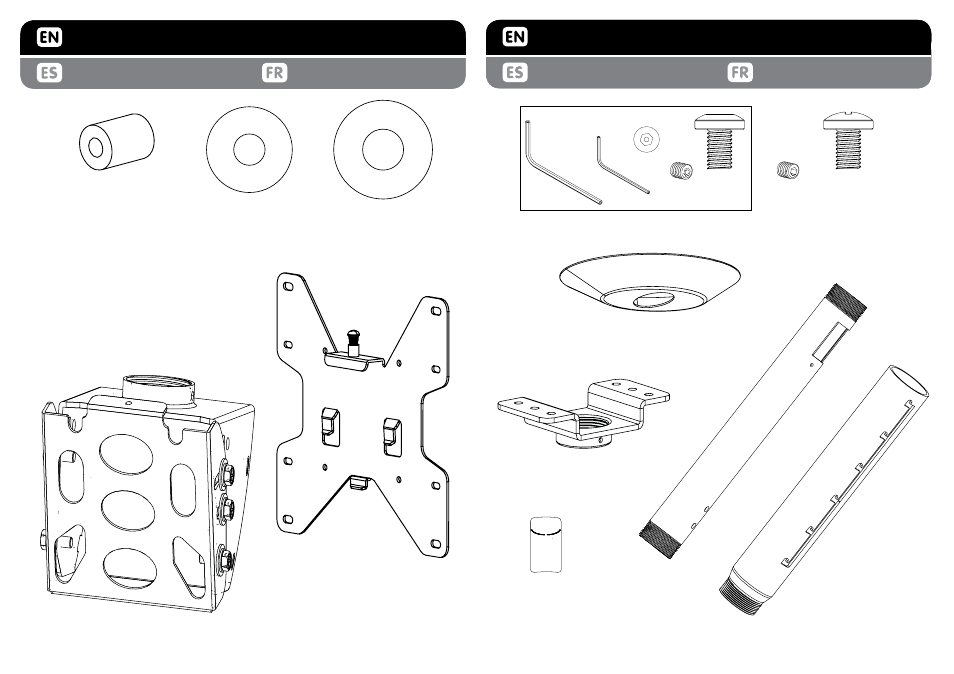 EN
ES FR

EN
ES FR