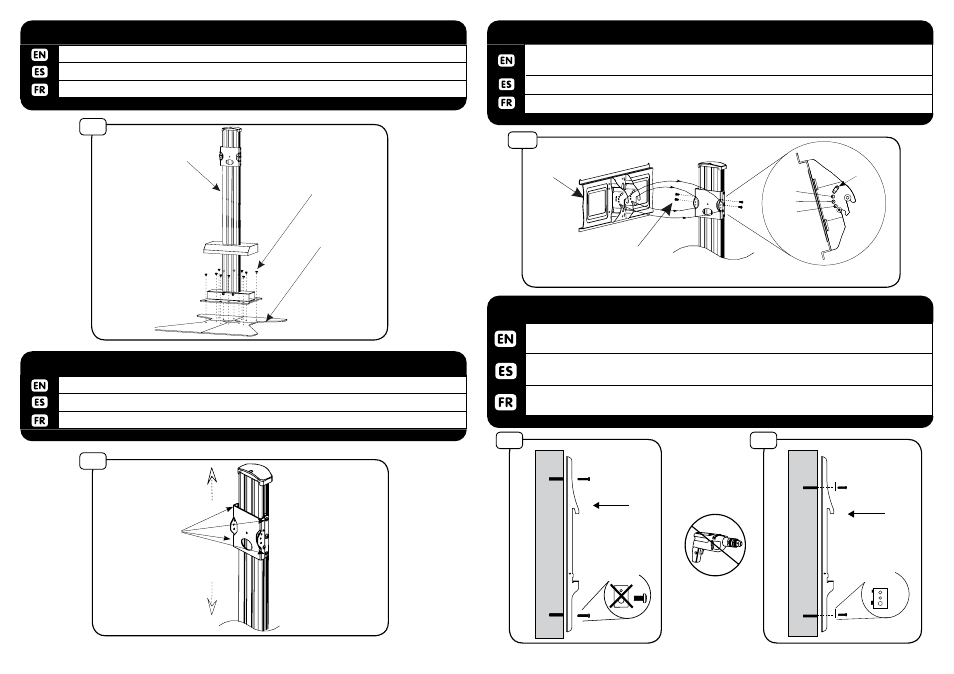 EN
ES
FR

EN
ES
FR

EN
ES
FR

EN
ES
FR