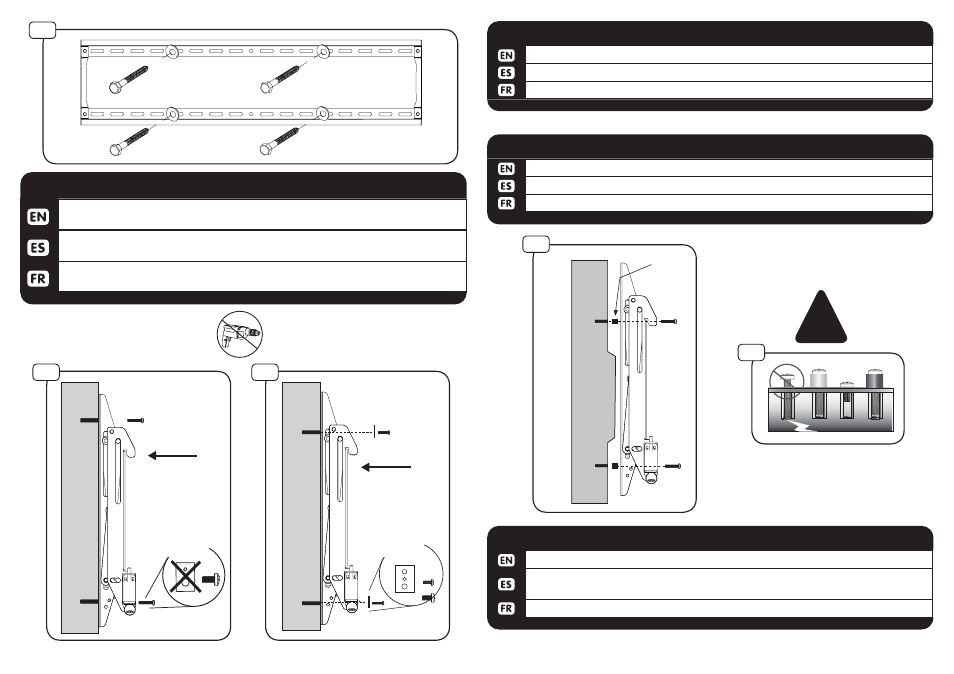 EN
ES
FR

EN
ES
FR

EN
ES
FR

EN
ES
FR