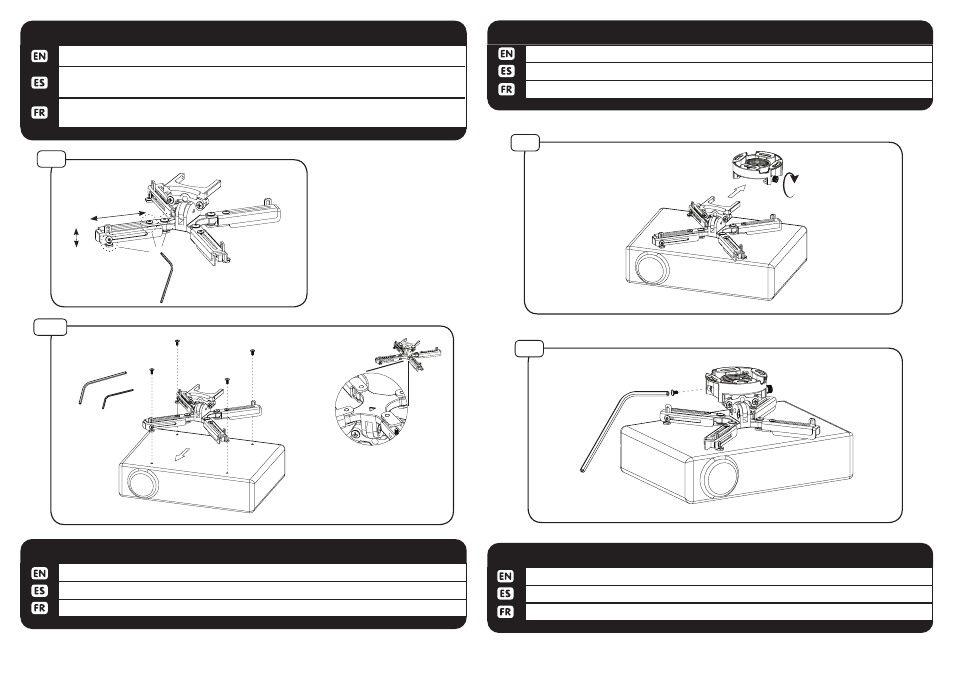 EN
ES
FR

EN
ES
FR

EN
ES
FR

EN
ES
FR