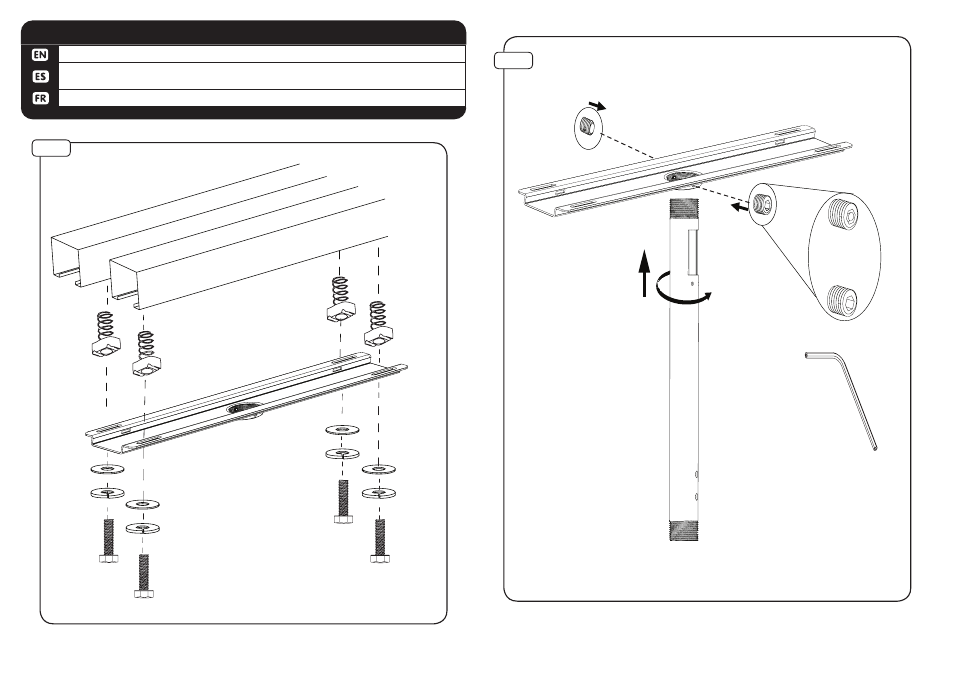 EN
ES
FR