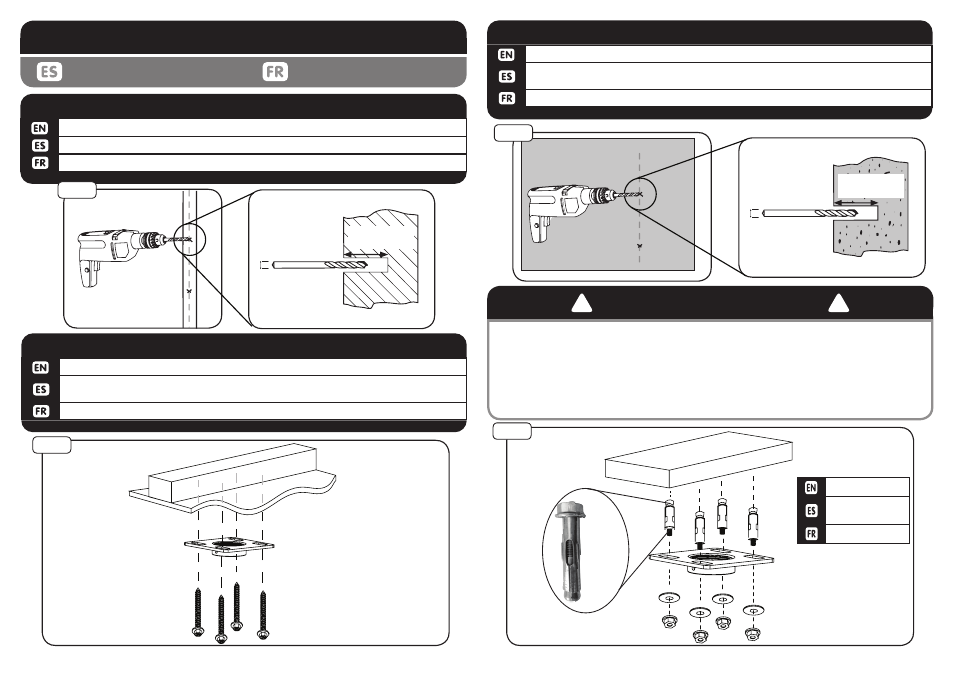 ES FR

EN
ES
FR

EN
ES
FR

EN
ES
FR

EN
ES
FR