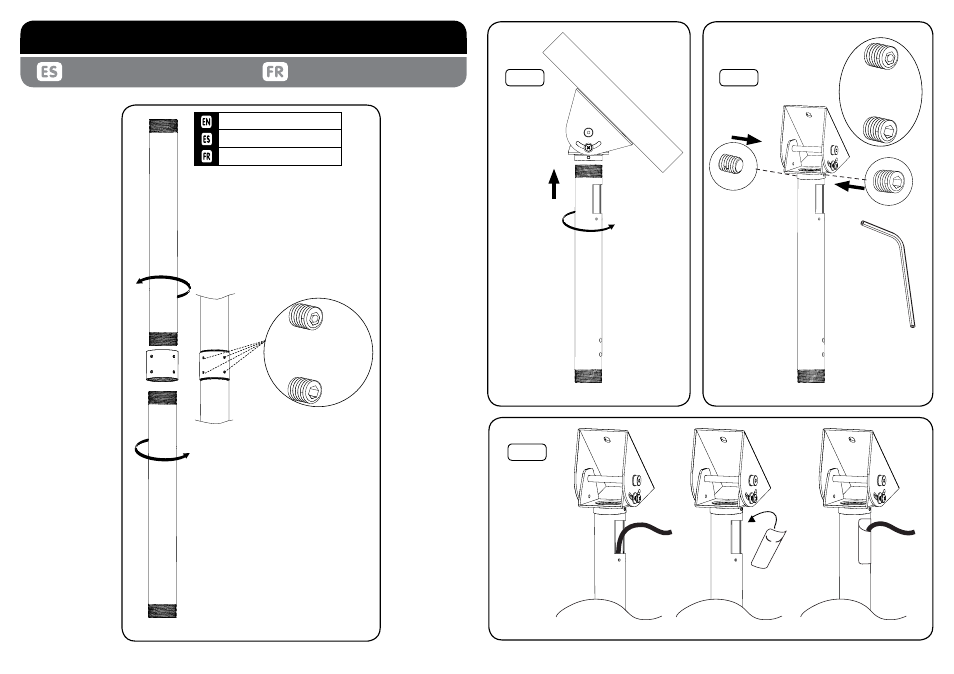 ES

FR

EN

ES

FR