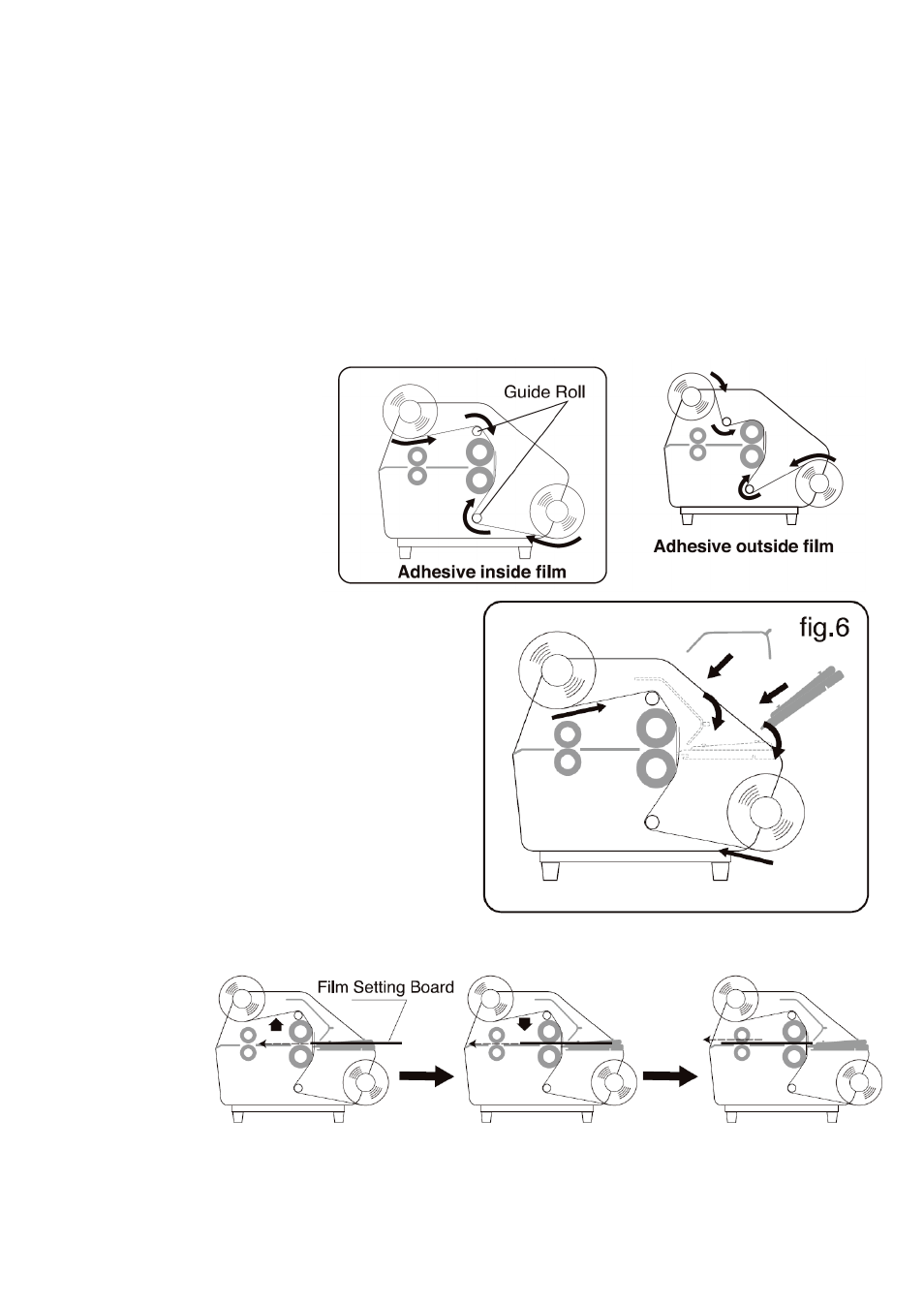 Guide Roll

Adhesive inside film

Adhesive outside film

fig.6

Film Setting Board