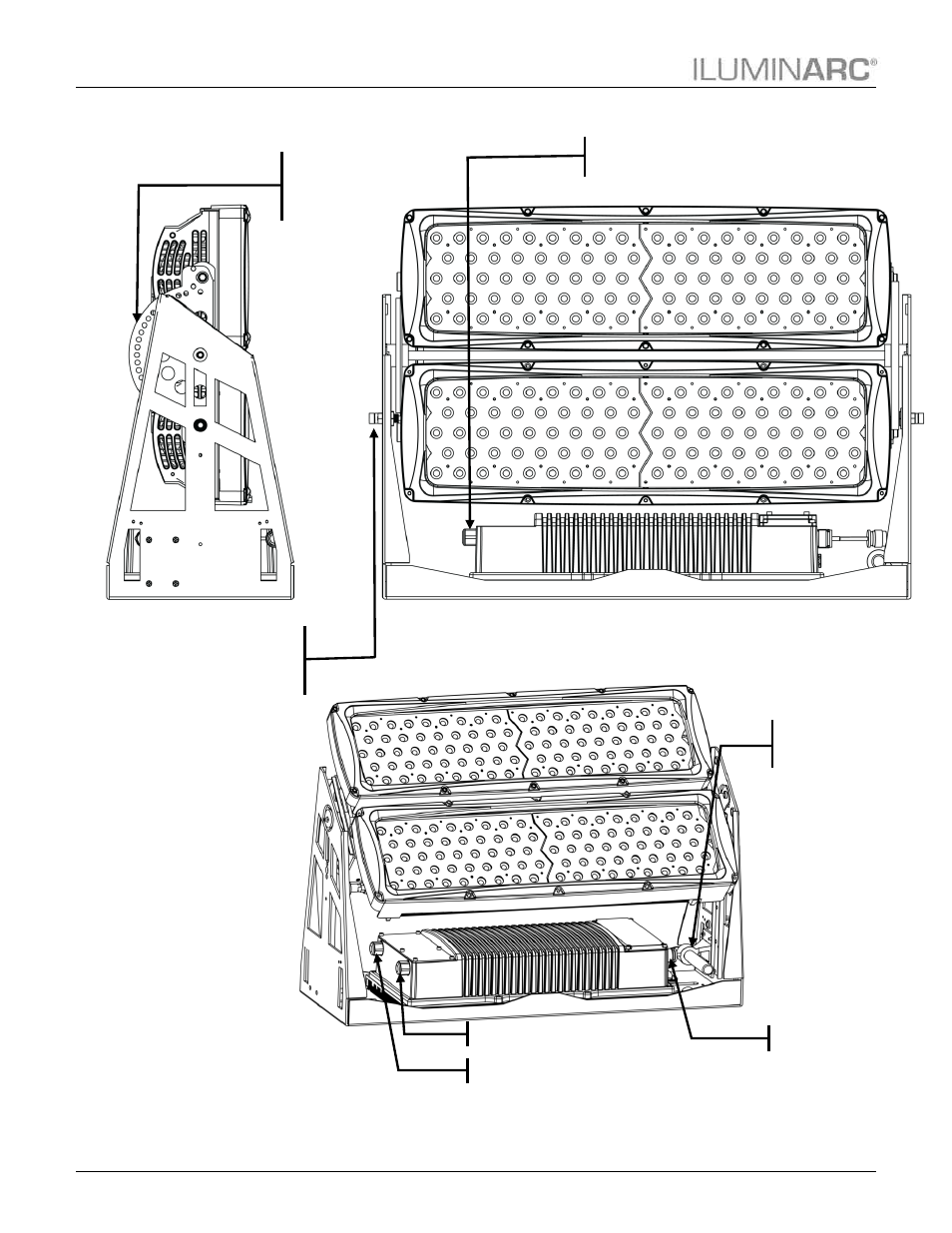 ILUMINARC®