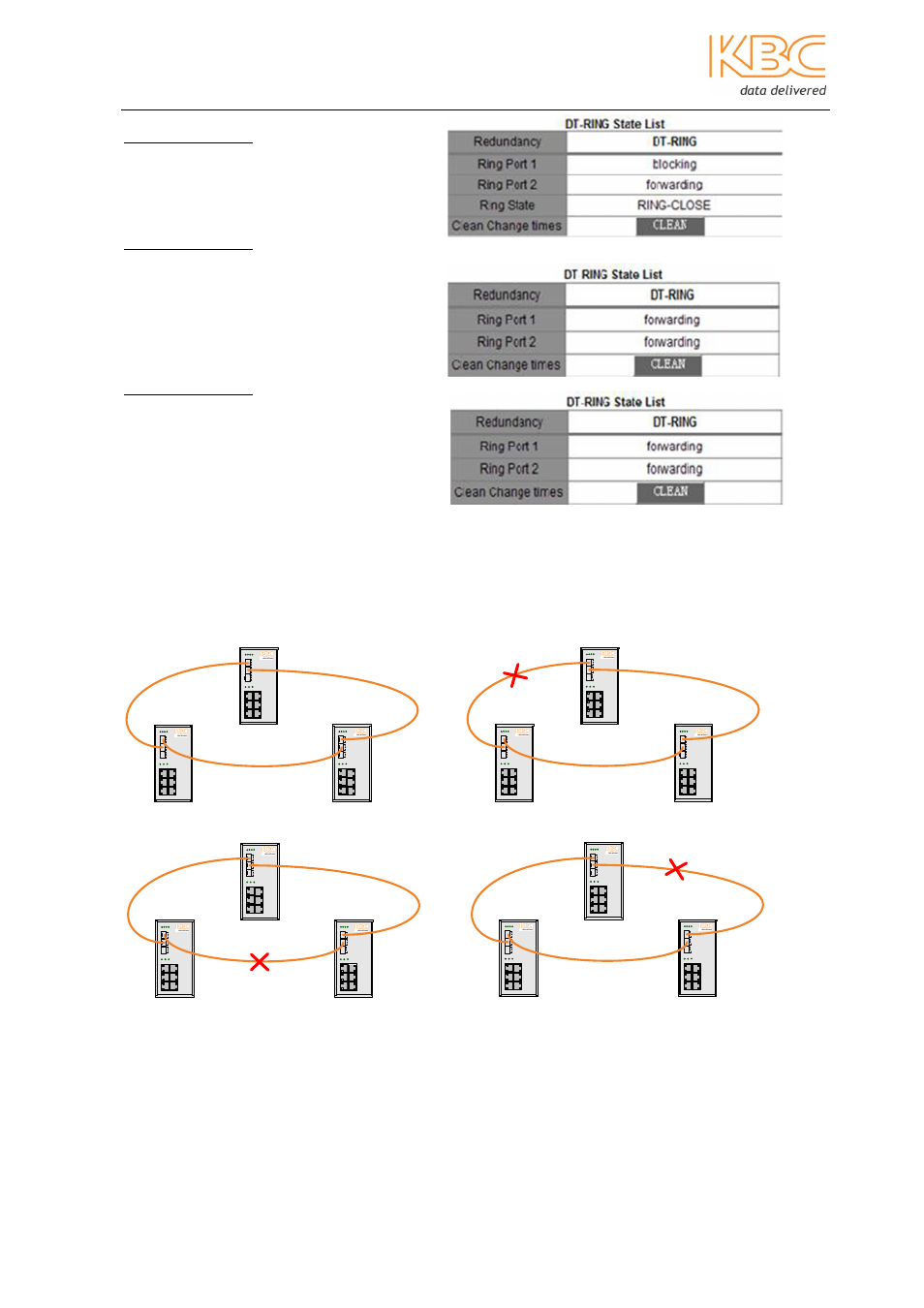 KBC
data delivered

DT-RING State List

| Redundancy | DT-RING |
|---|---|
| Ring Port 1 | blocking |
| Ring Port 2 | forwarding |
| Ring State | RING-CLOSE |
| Clean Change times | CLEAN |

DT RING State List

| Redundancy | DT-RING |
|---|---|
| Ring Port 1 | forwarding |
| Ring Port 2 | forwarding |
| Clean Change times | CLEAN |

DT-RING State List

| Redundancy | DT-RING |
|---|---|
| Ring Port 1 | forwarding |
| Ring Port 2 | forwarding |
| Clean Change times | CLEAN |