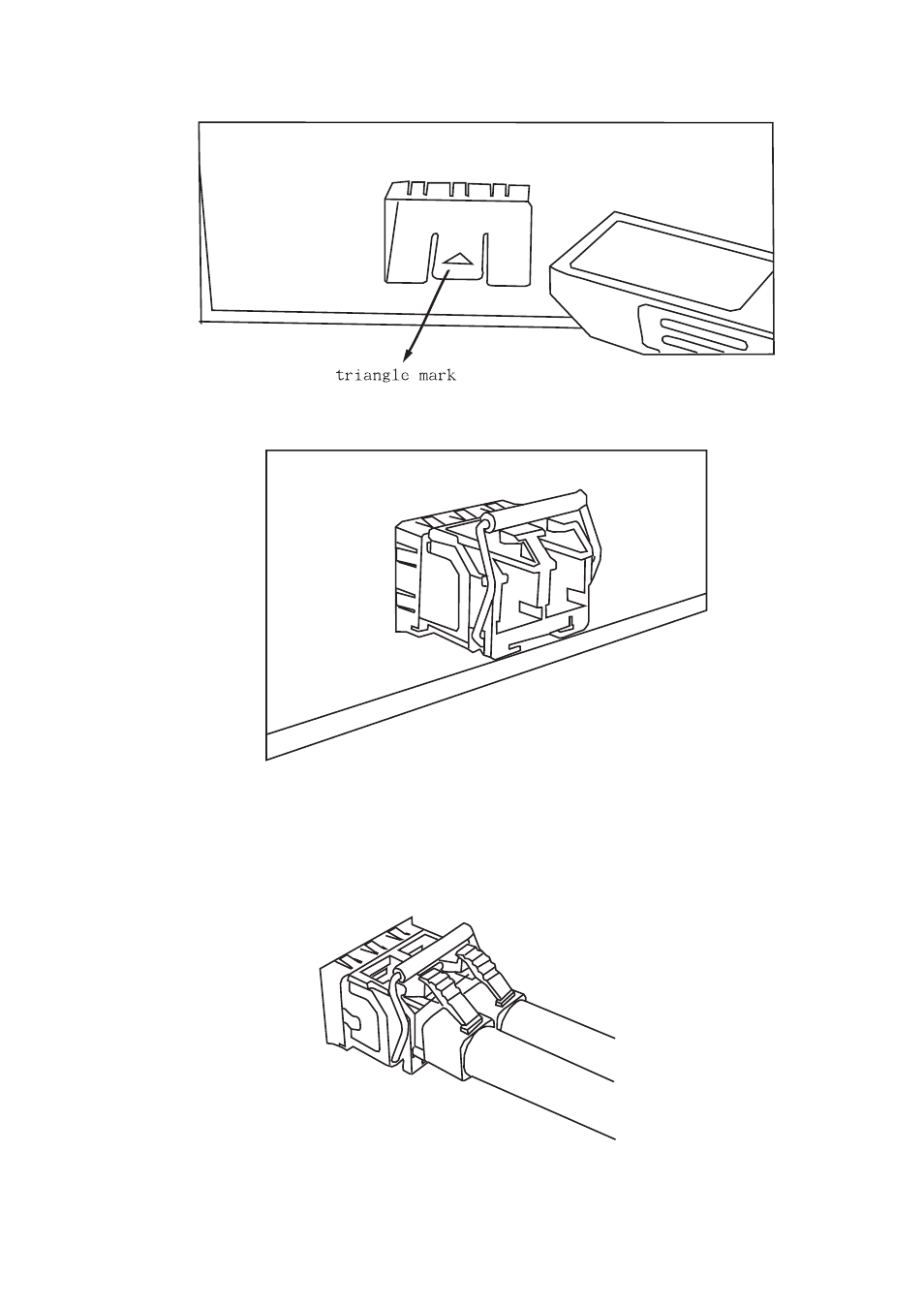 triangle mark