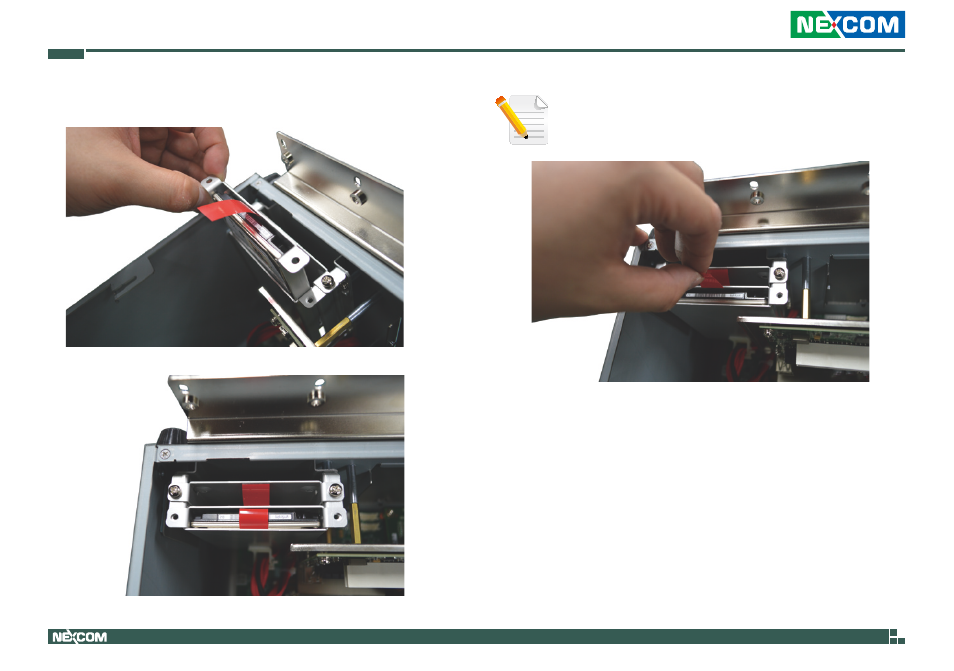 NEXCOM

NEXCOM