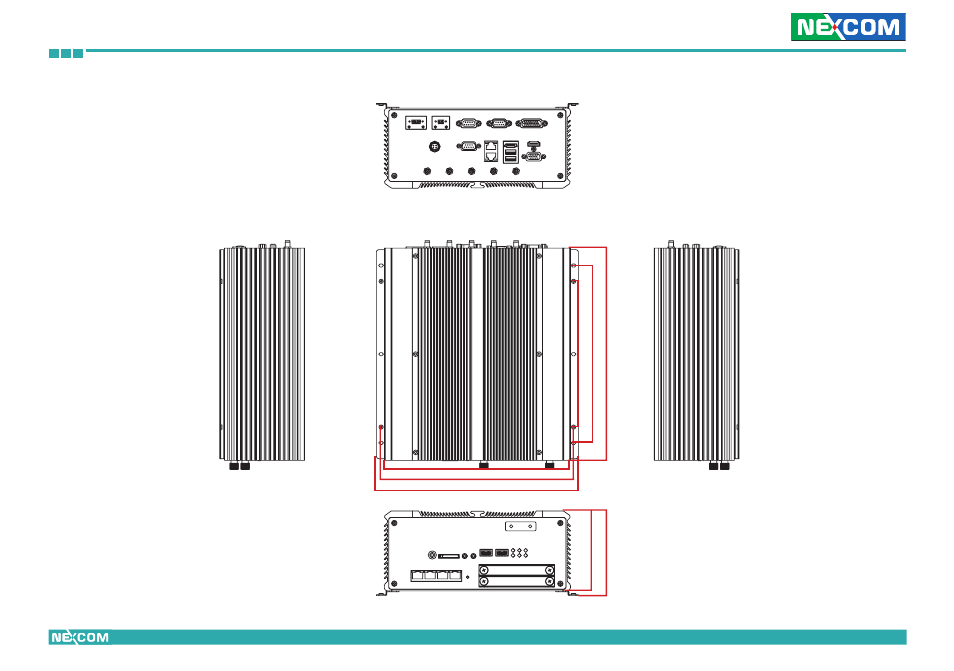 NEXCOM

NEXCOM